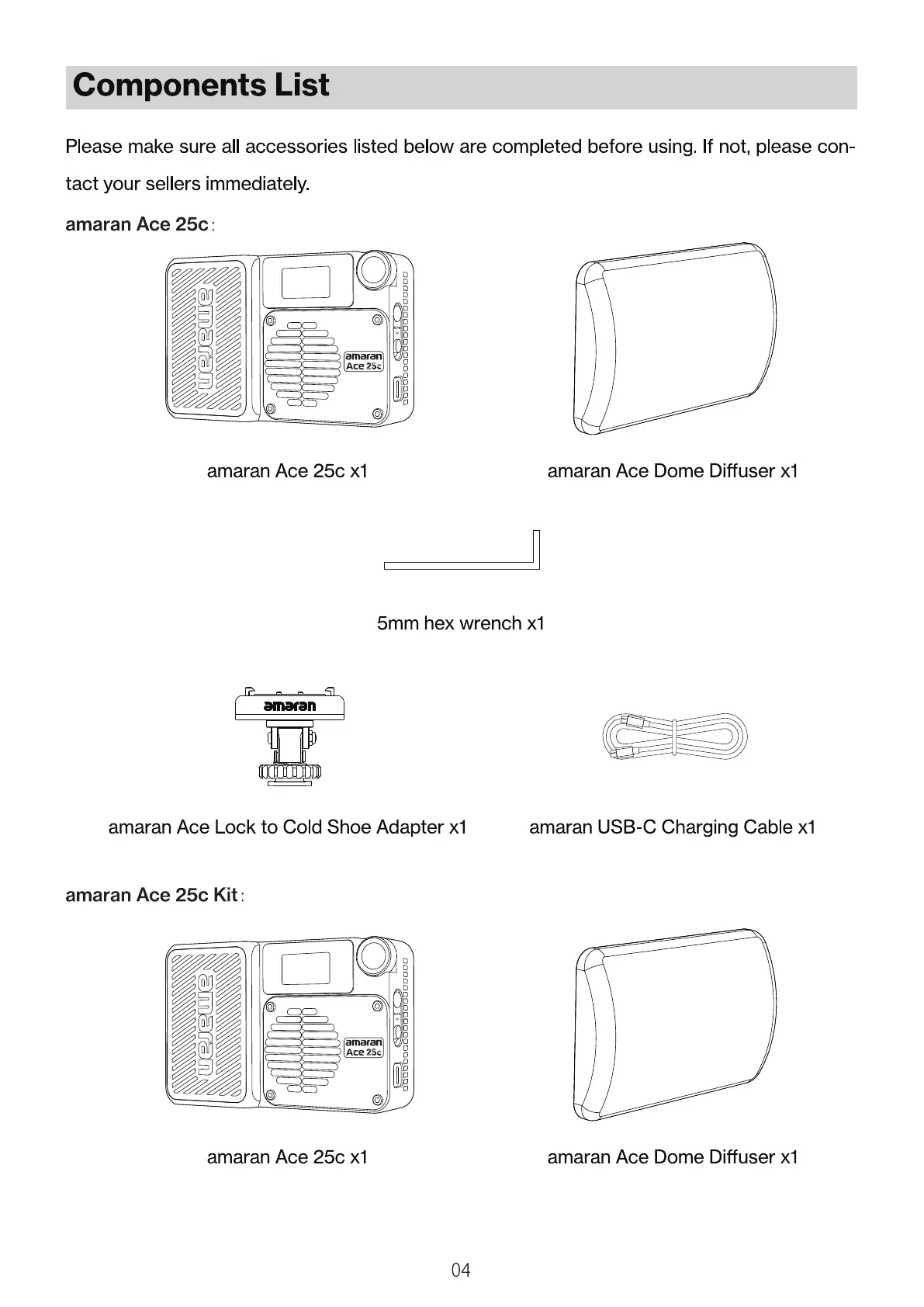 Components List

Please make sure all accessories listed below are completed before using. If not, please contact your sellers immediately.

amaran Ace 25c :

amaran

amaran Ace 25c

amaran Ace 25c x1

amaran Ace Dome Diffuser x1

5mm hex wrench x1

amaran

amaran Ace Lock to Cold Shoe Adapter x1

amaran USB-C Charging Cable x1

amaran Ace 25c Kit :

amaran

amaran Ace 25c

amaran Ace 25c x1

amaran Ace Dome Diffuser x1

04