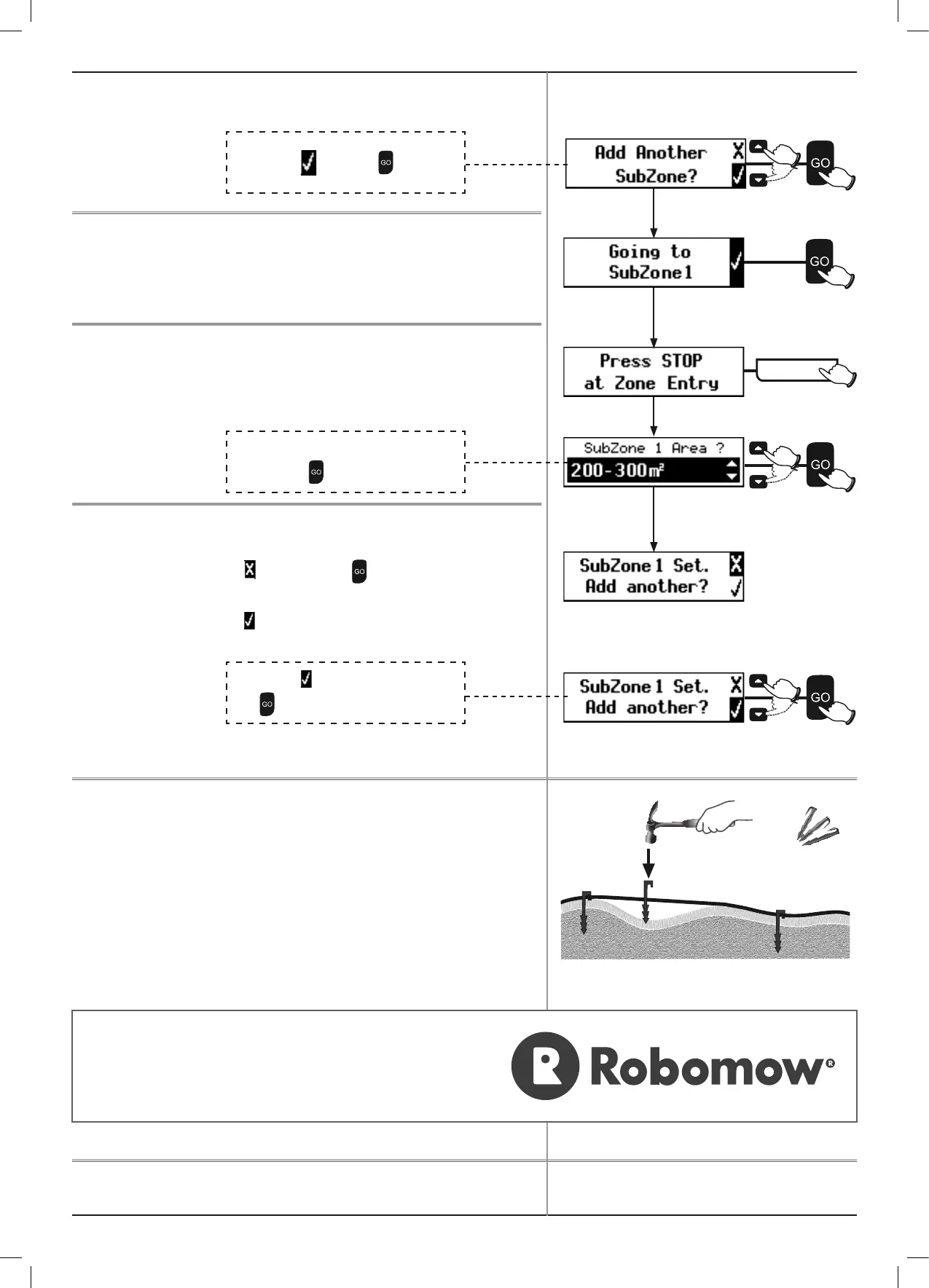 GO

Add Another SubZone?

GO

Going to SubZone1

GO

Press STOP at Zone Entry

GO

SubZone 1 Area ?
200-300m²

GO

GO

SubZone1 Set. Add another?

GO

SubZone1 Set. Add another?

GO

Robomow®