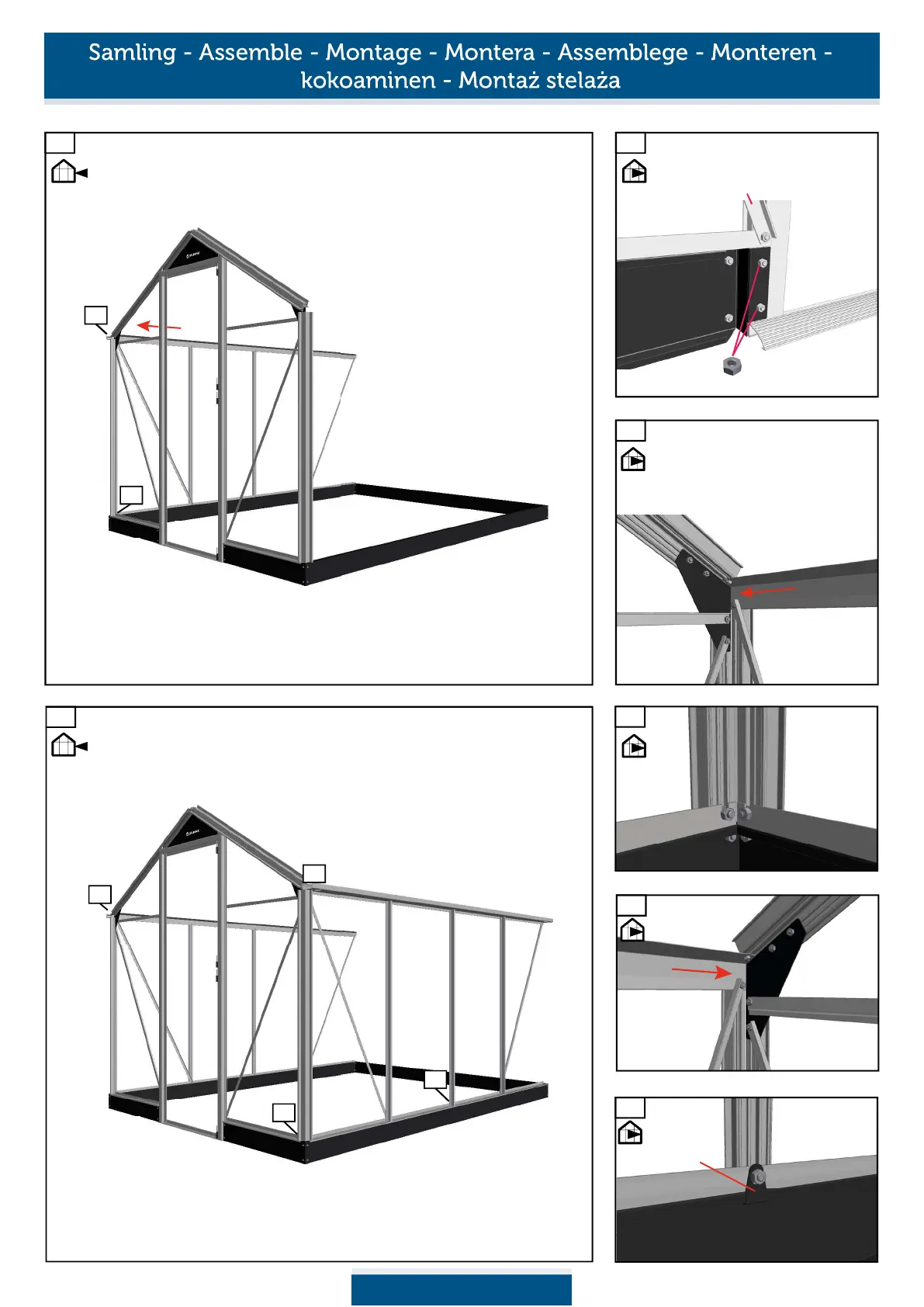 Samling - Assemble - Montage - Montera - Assemblege - Monteren - kokoaminen - Montaż stelaża