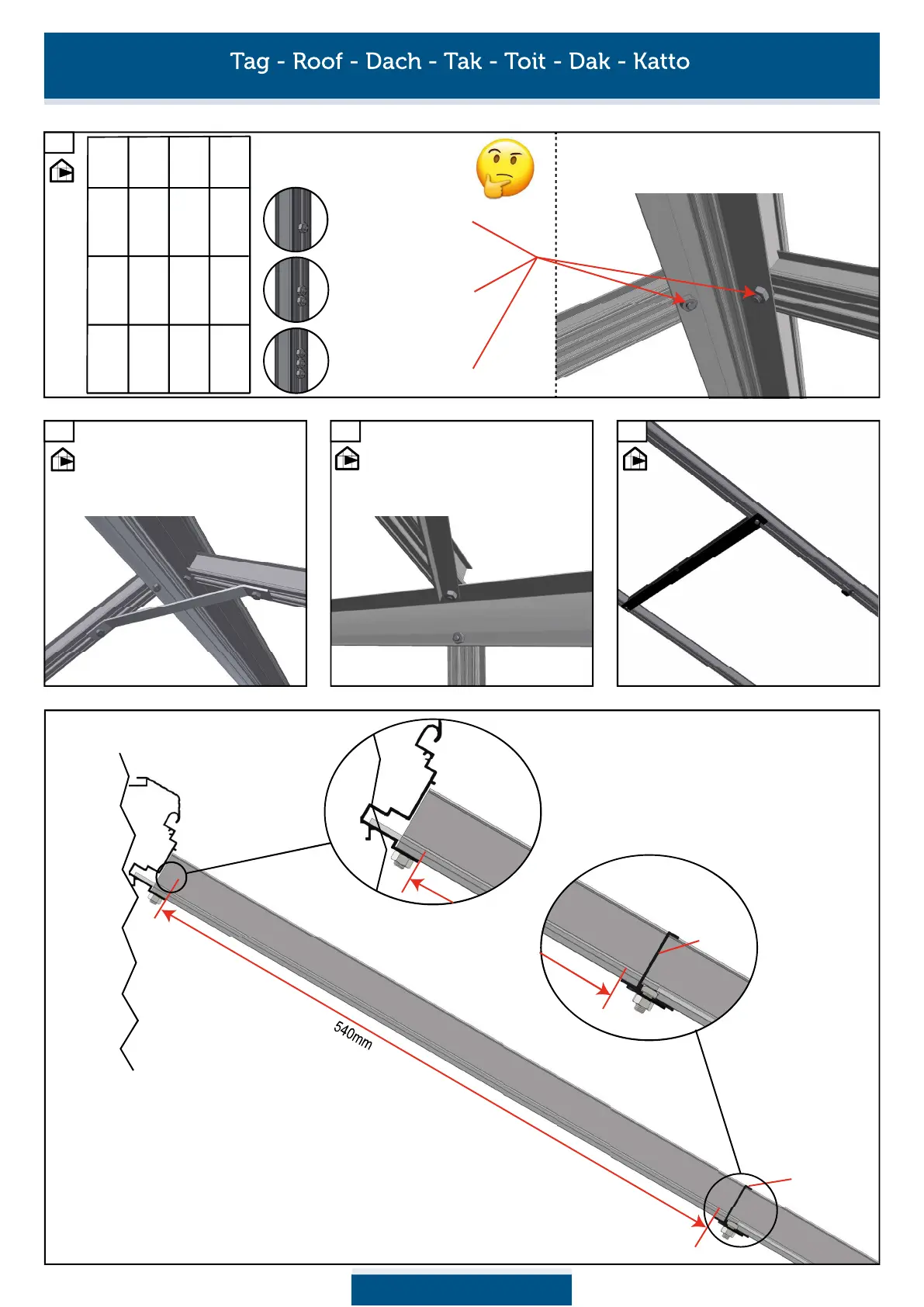 Tag - Roof - Dach - Tak - Toit - Dak - Katto

540mm