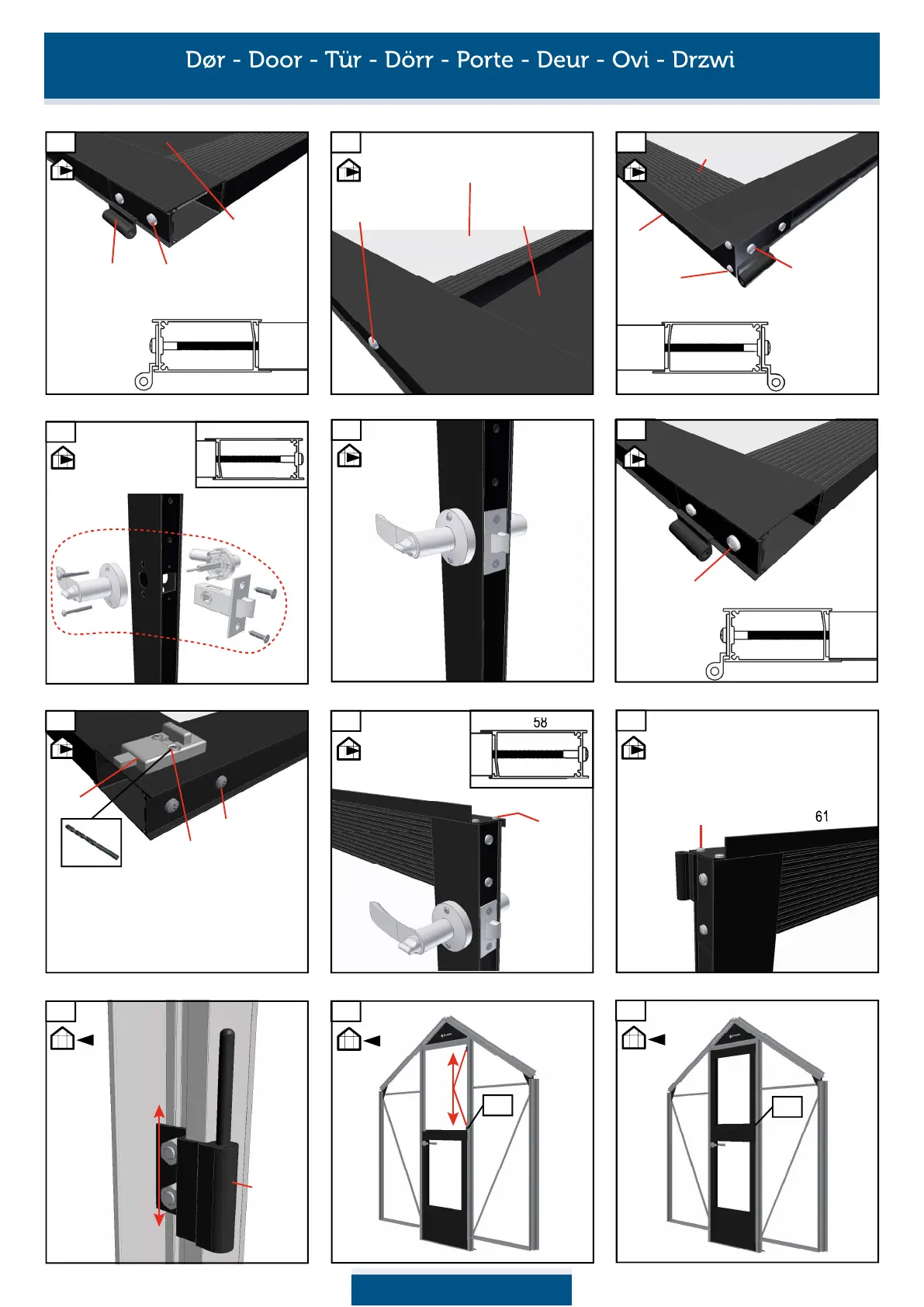 Dør - Door - Tür - Dörr - Porte - Deur - Ovi - Drzwi

58

61