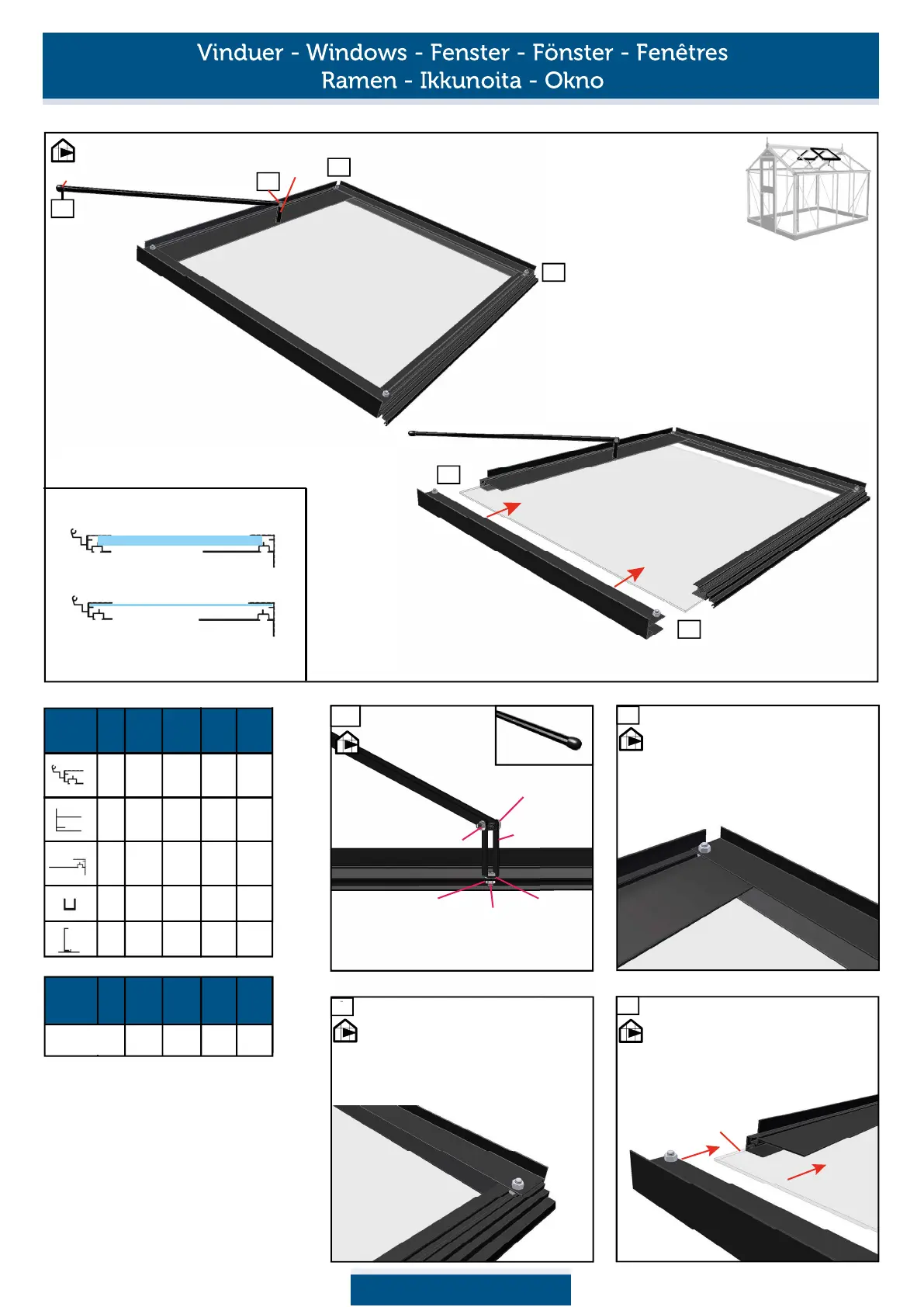 Vinduer - Windows - Fenster - Fönster - Fenêtres
Ramen - Ikkunoita - Okno