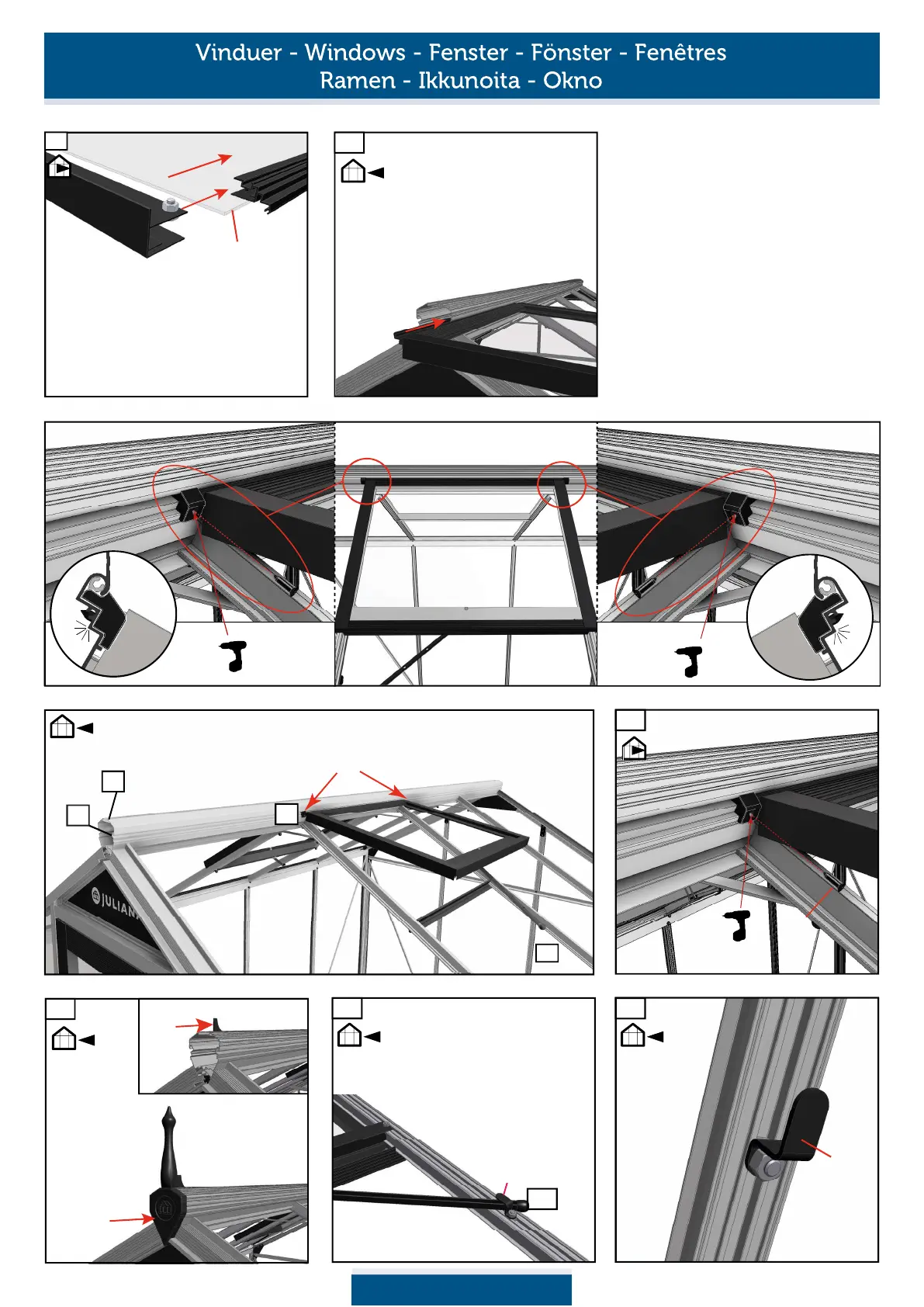 Vinduer - Windows - Fenster - Fönster - Fenêtres
Ramen - Ikkunoita - Okno

JULIAN