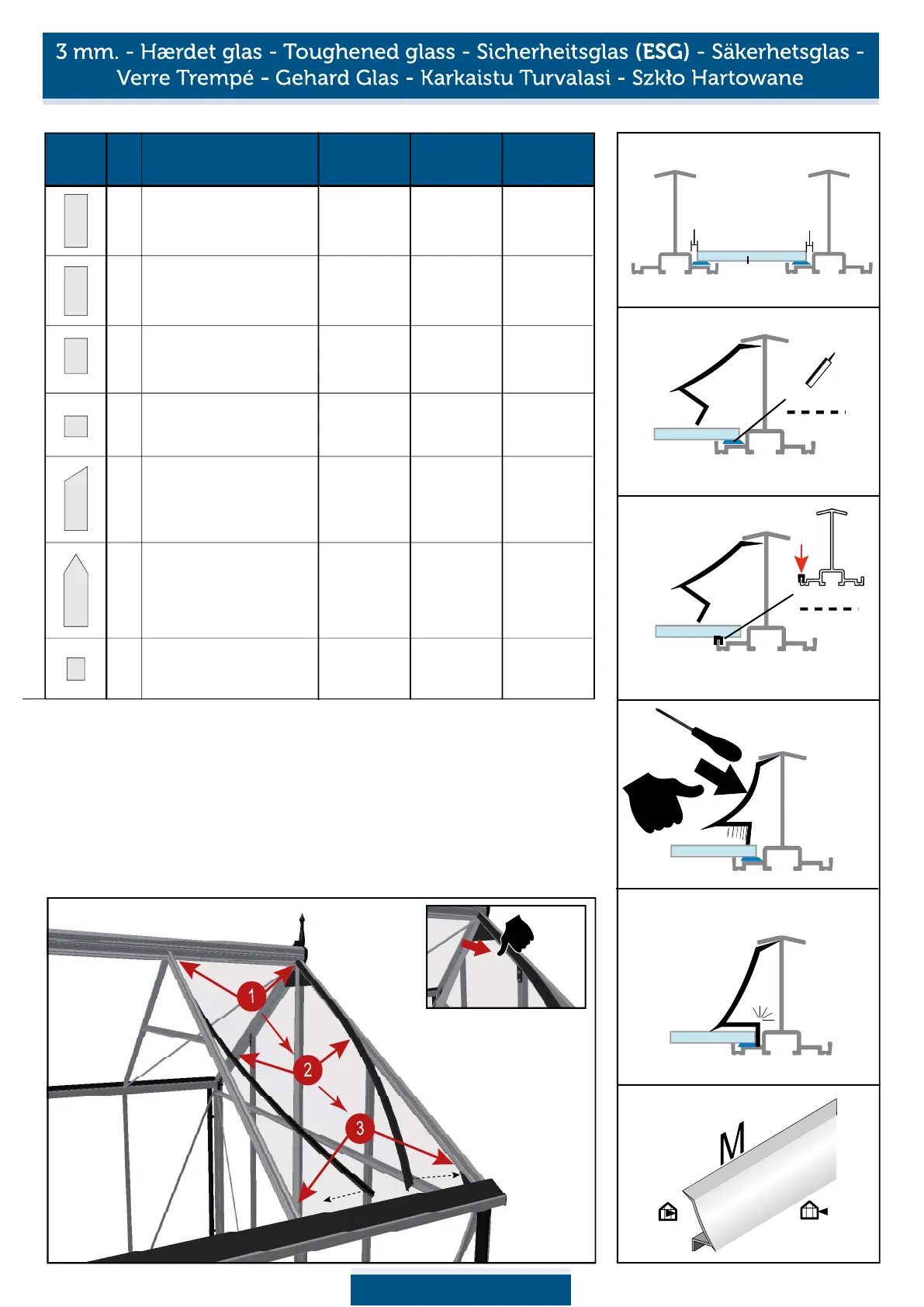 3 mm. - Hærdet glas - Toughened glass - Sicherheitsglas (ESG) - Säkerhetsglas - Verre Trempé - Gehard Glas - Karkaistu Turvalasi - Szkło Hartowane

1

2

3

M