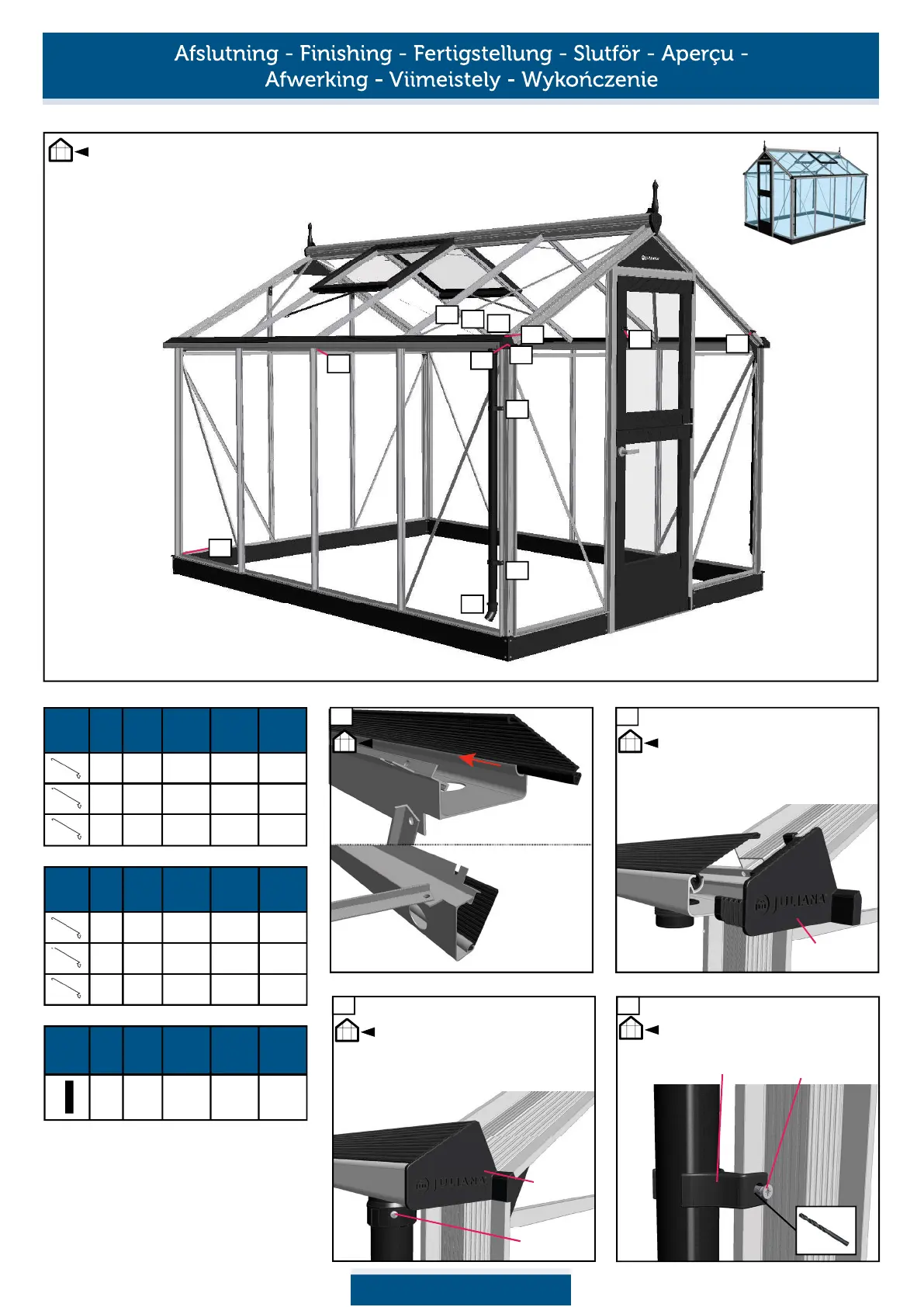 Afslutning - Finishing - Fertigstellung - Slutför - Aperçu - Afwerking - Viimeistely - Wykończenie

JULIANA

JULIANA

JULIANA