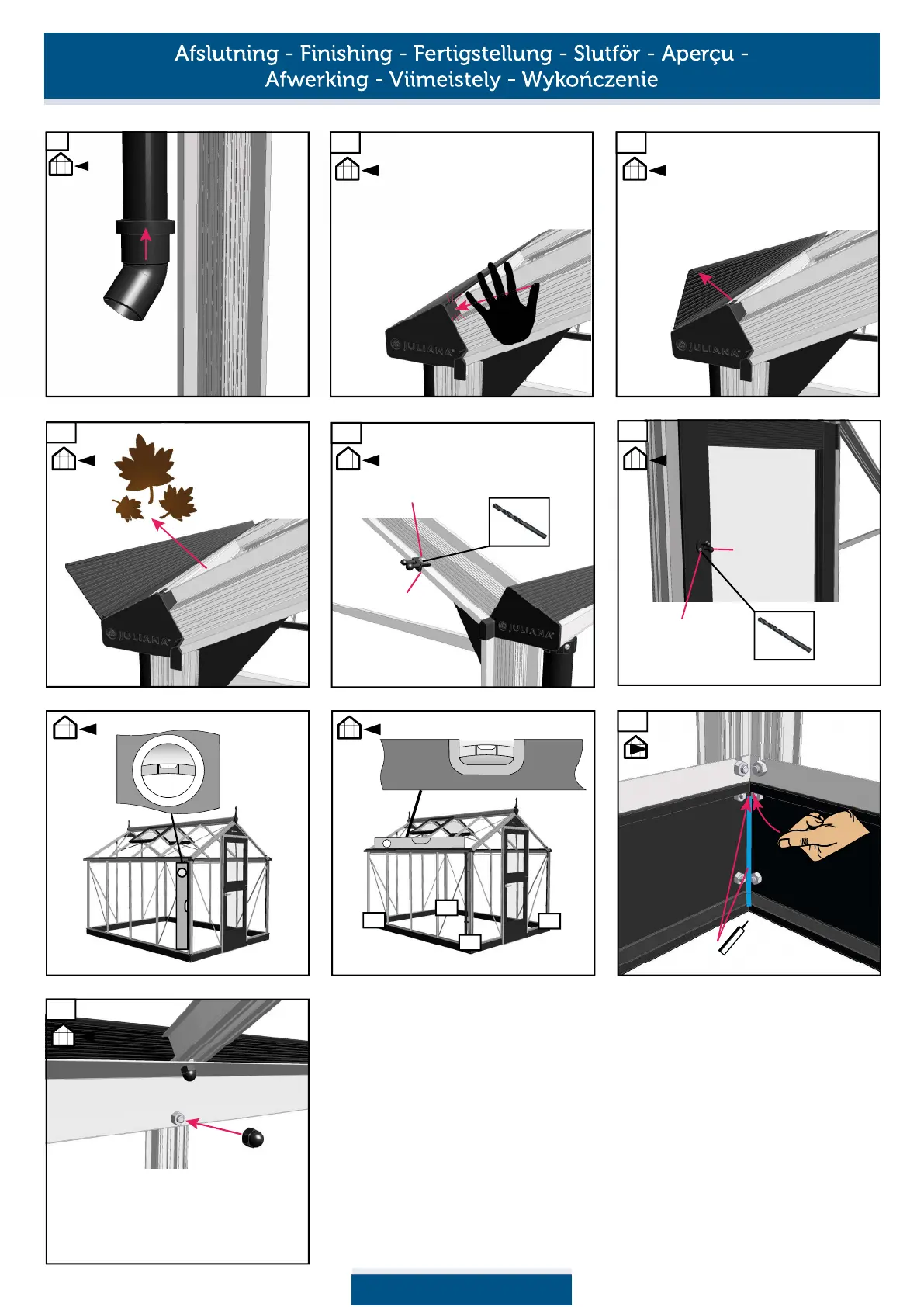 Afslutning - Finishing - Fertigstellung - Slutför - Aperçu - Afwerking - Viimeistely - Wykończenie

JULIANA

JULIANA

JULIANA

JULIANA