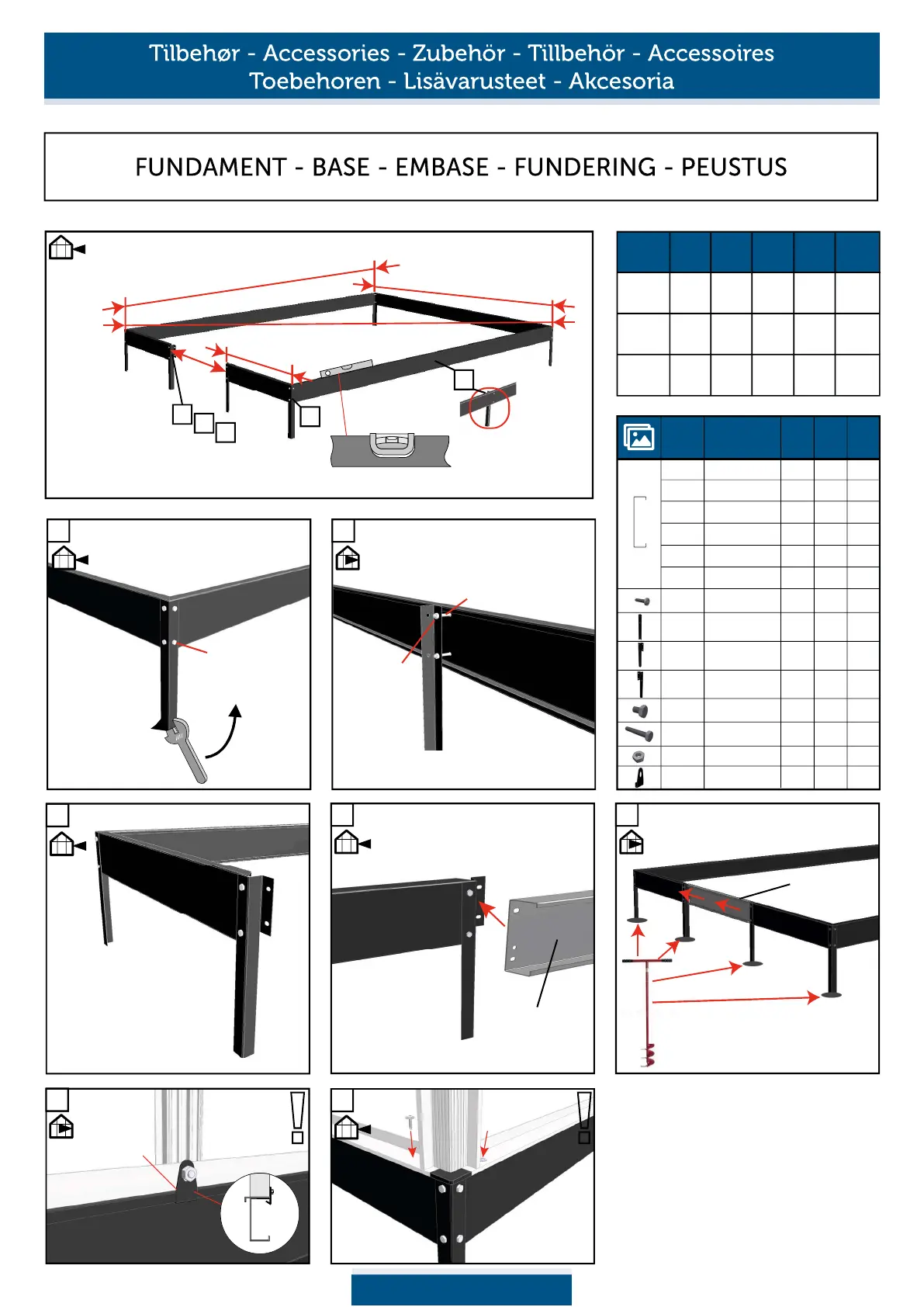 Tilbehør - Accessories - Zubehör - Tillbehör - Accessoires
Toebehoren - Lisävarusteet - Akcesoria

FUNDAMENT - BASE - EMBASE - FUNDERING - PEUSTUS