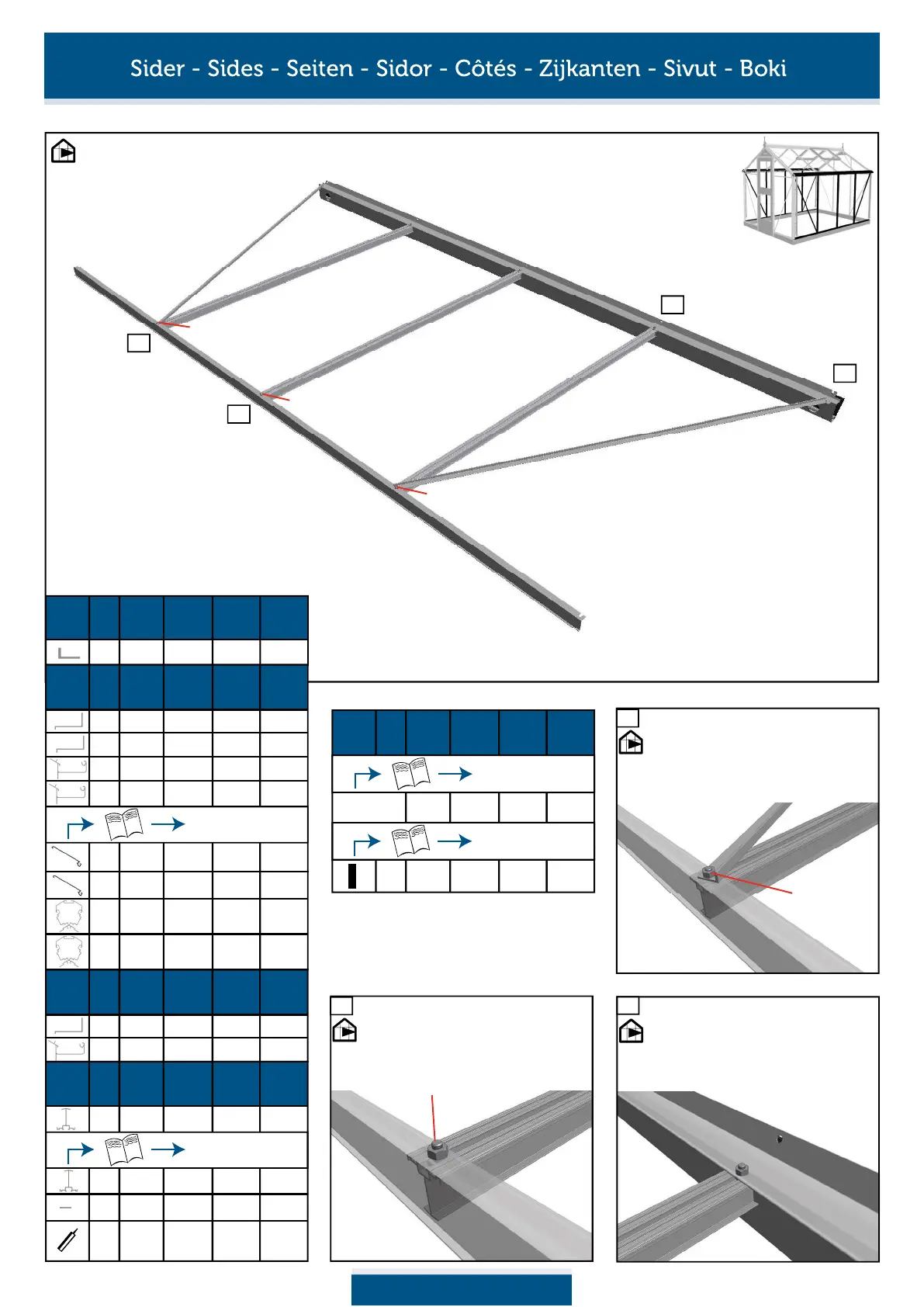 Sider - Sides - Seiten - Sidor - Côtés - Zijkanten - Sivut - Boki