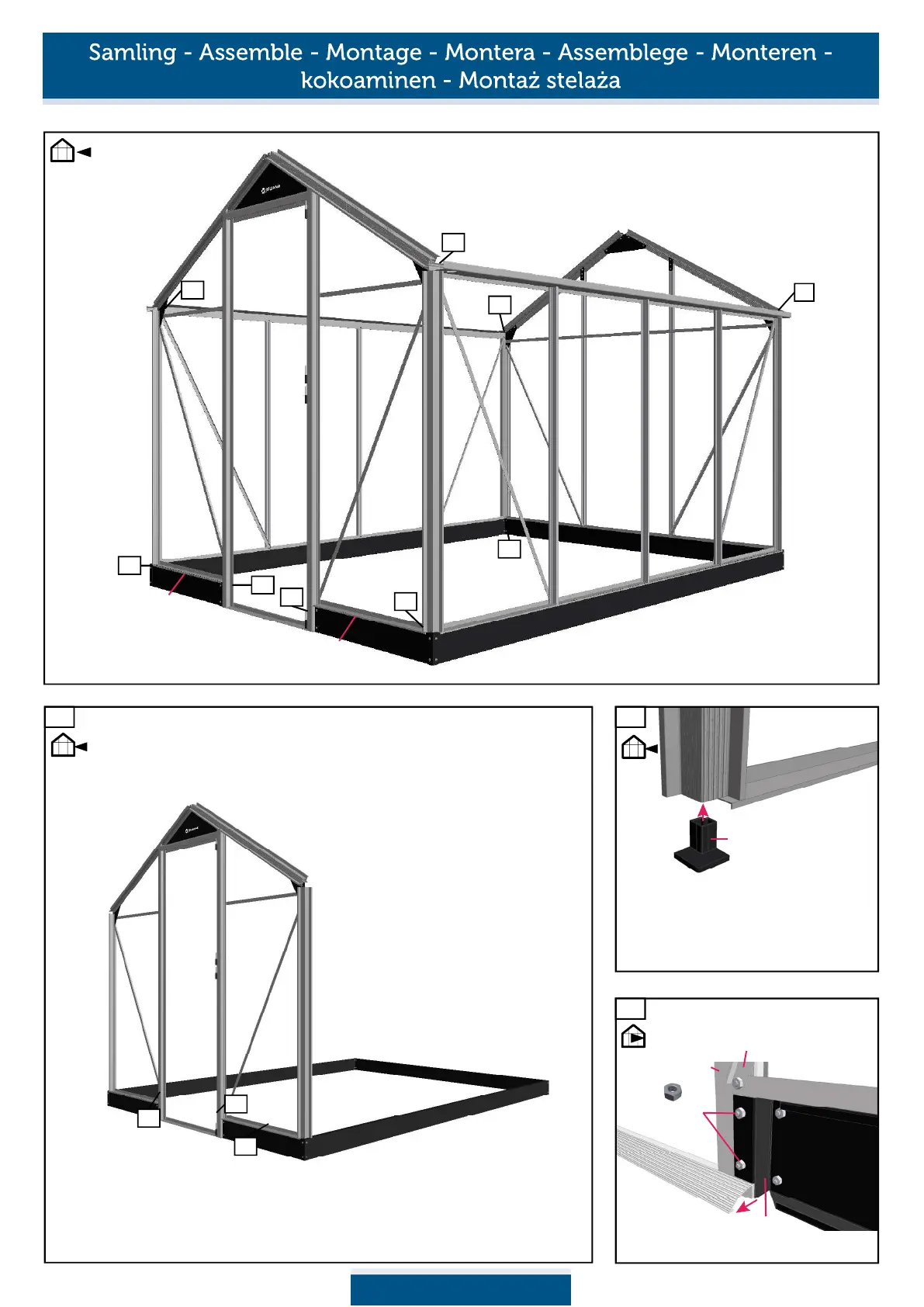 Samling - Assemble - Montage - Montera - Assemblege - Monteren - kokoaminen - Montaż stelaża