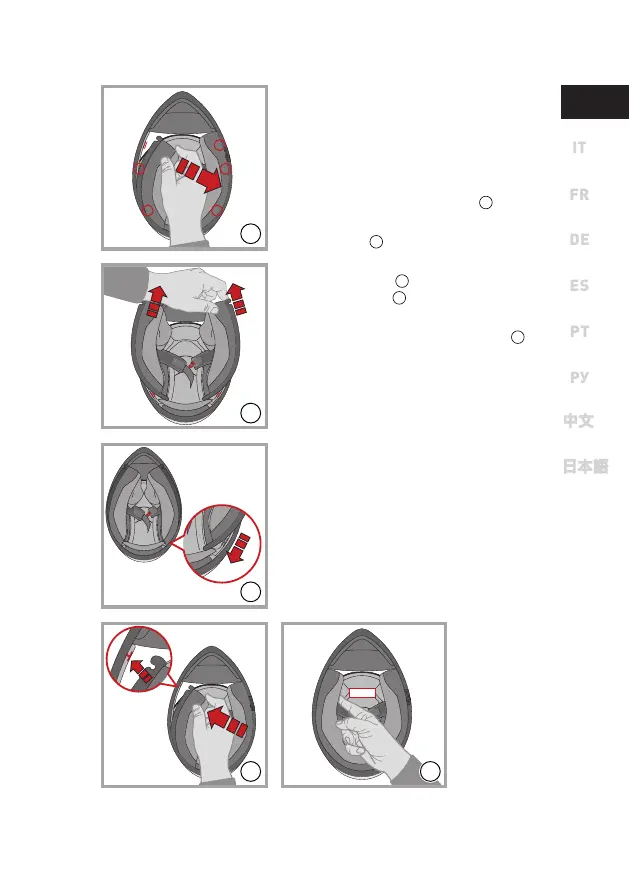 IT

FR

DE

ES

PT

РУ

中文

日本語