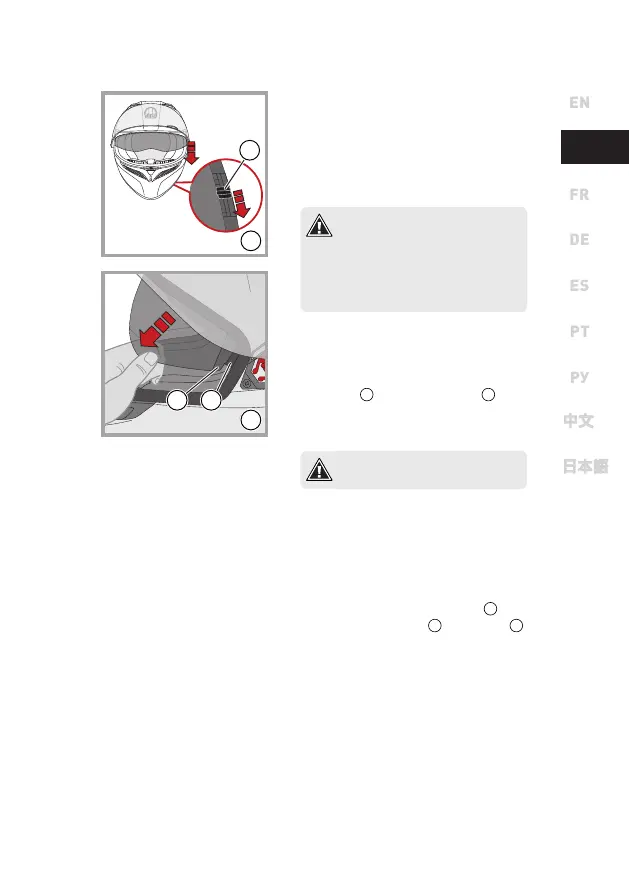 EN

FR

DE

ES

PT

РУ

中文

日本語