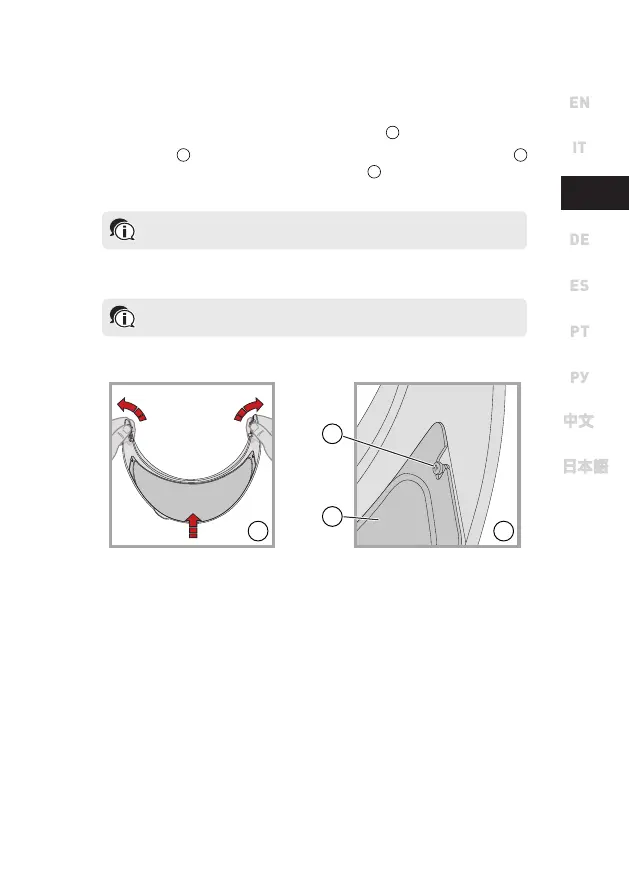 EN

IT

DE

ES

PT

РУ

中文

日本語