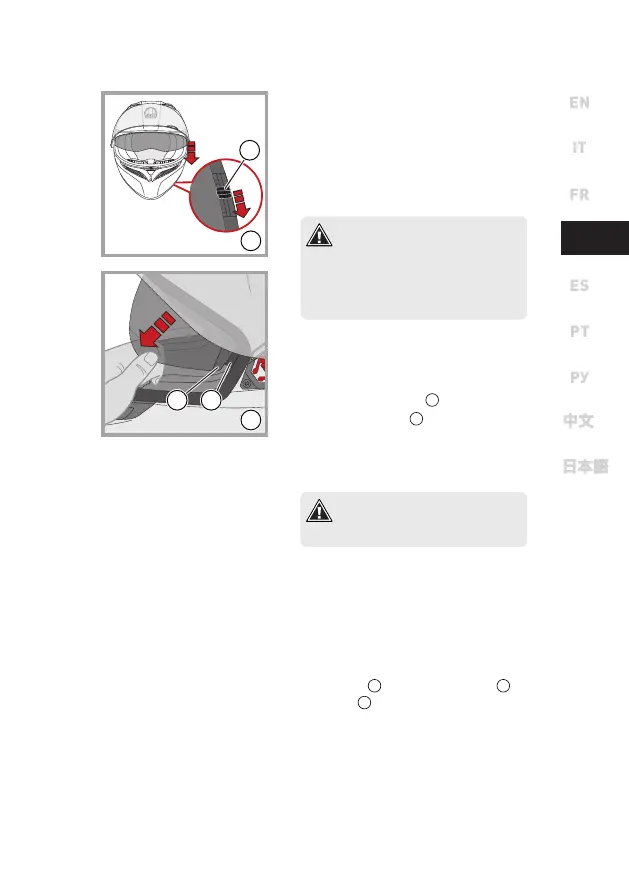 EN

IT

FR

ES

PT

РУ

中文

日本語