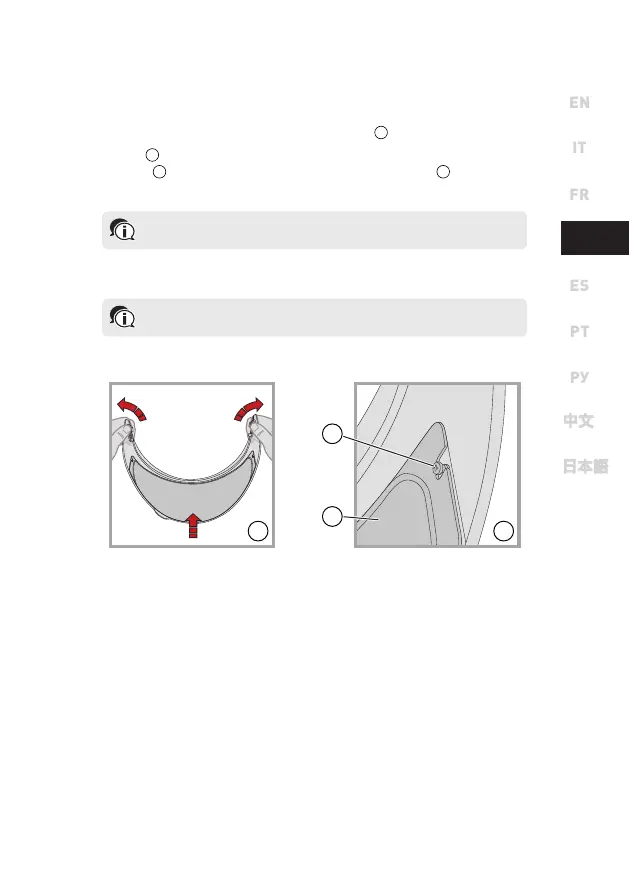 EN

IT

FR

ES

PT

РУ

中文

日本語