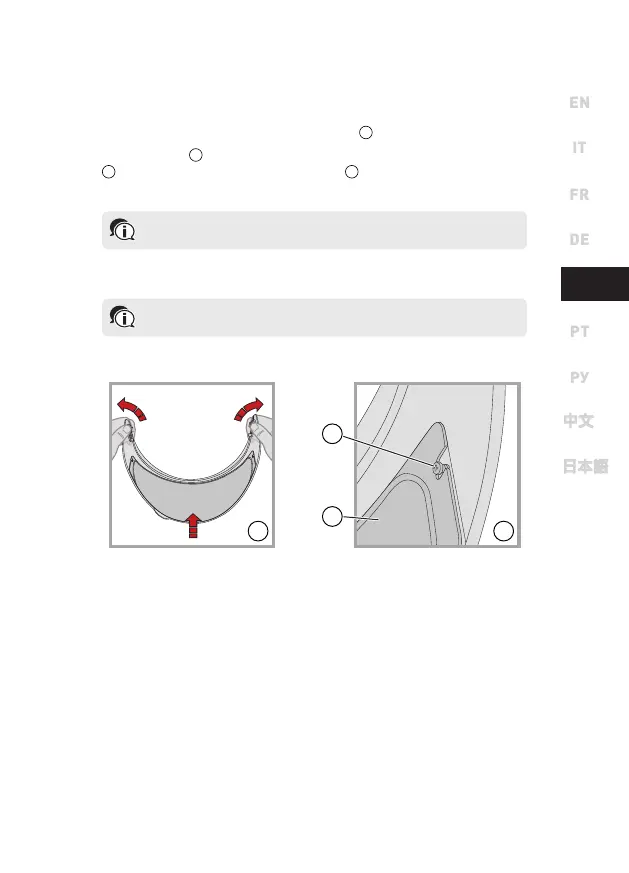 EN

IT

FR

DE

PT

РУ

中文

日本語