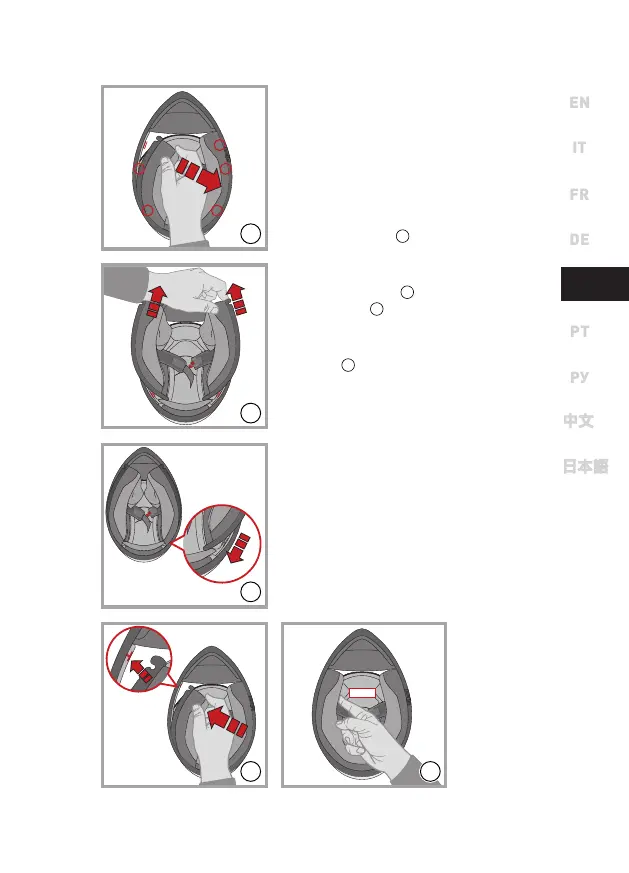 EN
IT
FR
DE
PT
РУ
中文
日本語