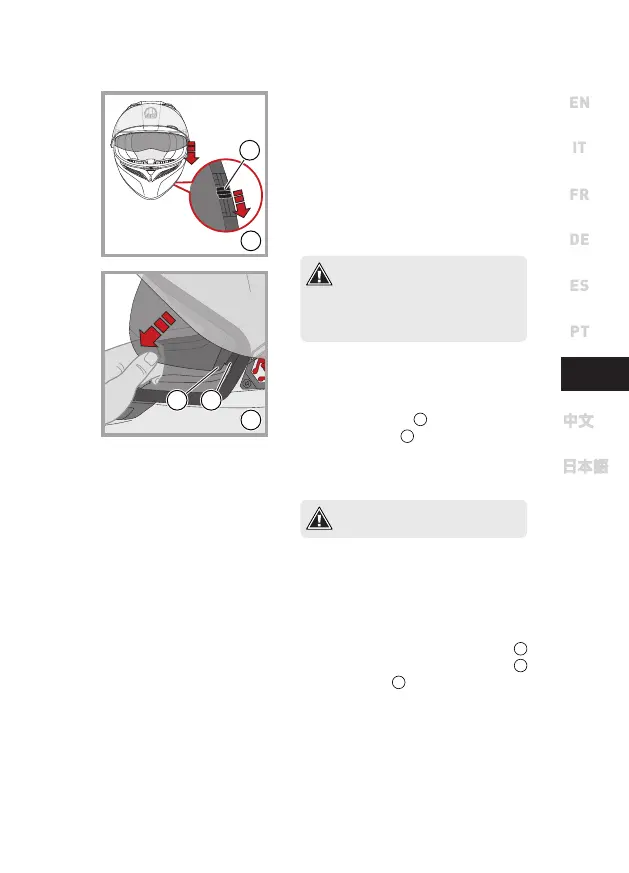 EN

IT

FR

DE

ES

PT

中文

日本語