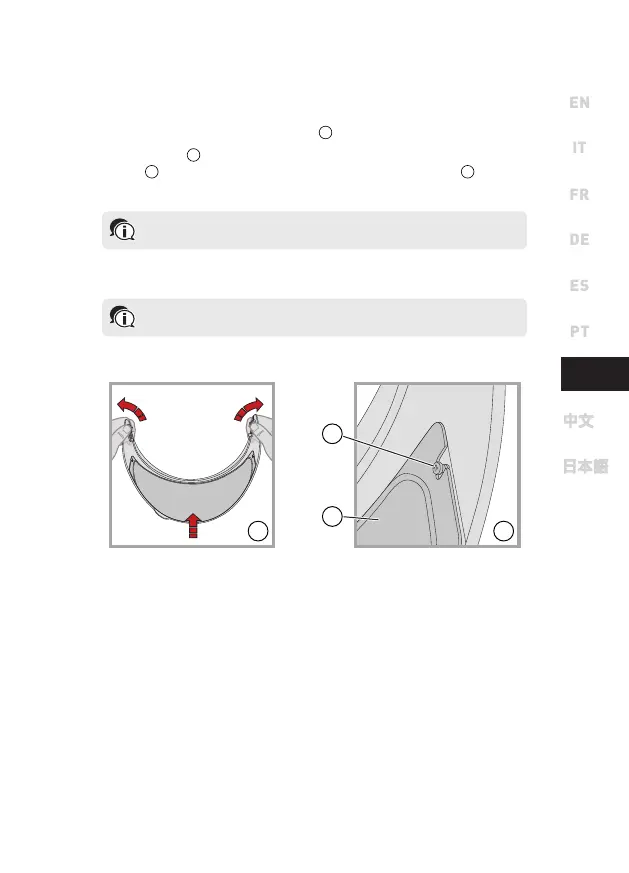 EN

IT

FR

DE

ES

PT

中文

日本語