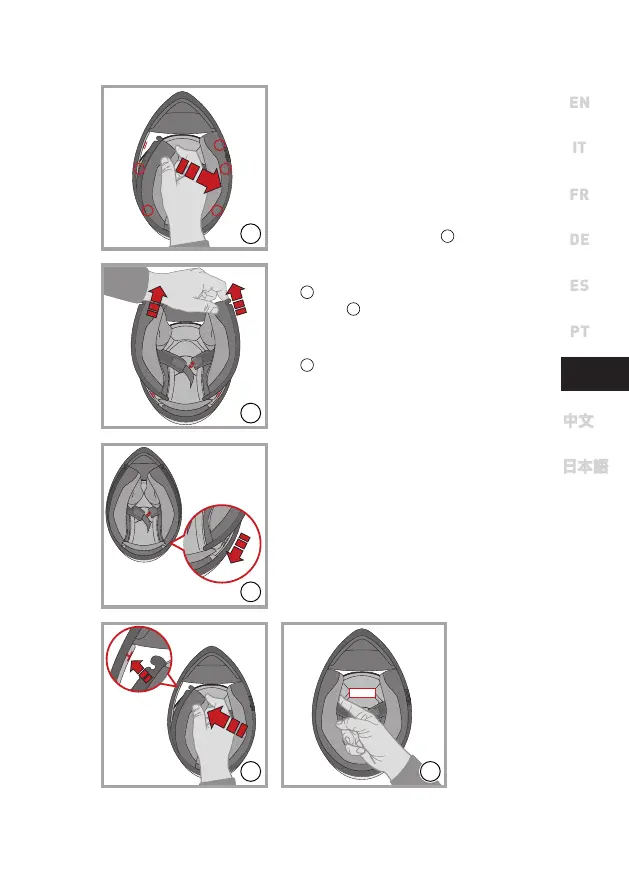 EN

IT

FR

DE

ES

PT

中文

日本語