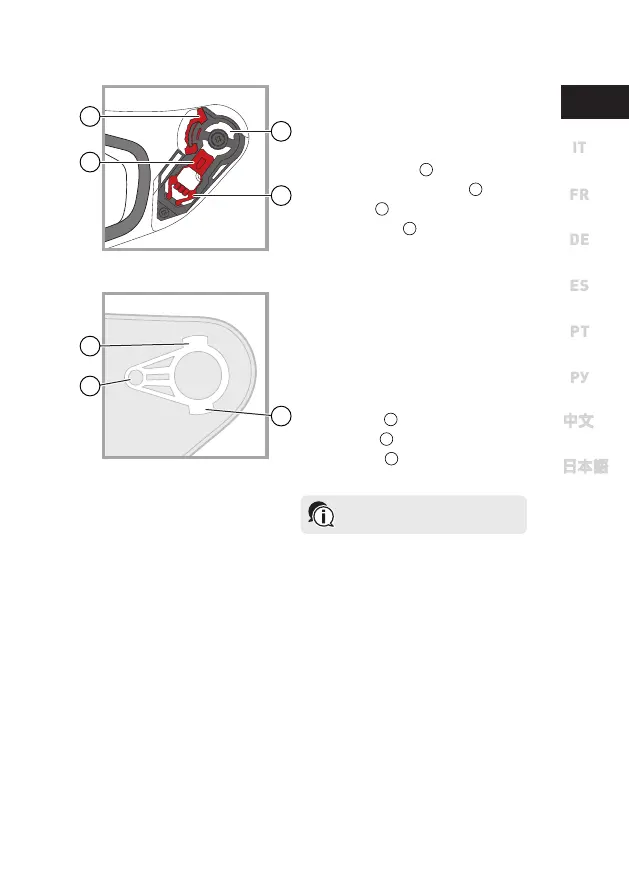 IT
FR
DE
ES
PT
РУ
中文
日本語