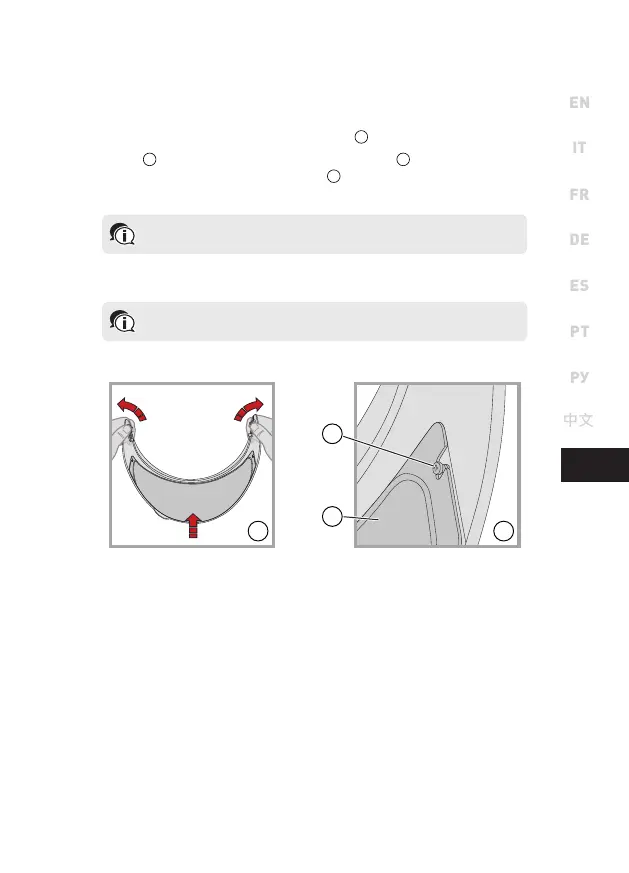 EN

IT

FR

DE

ES

PT

РУ

中文