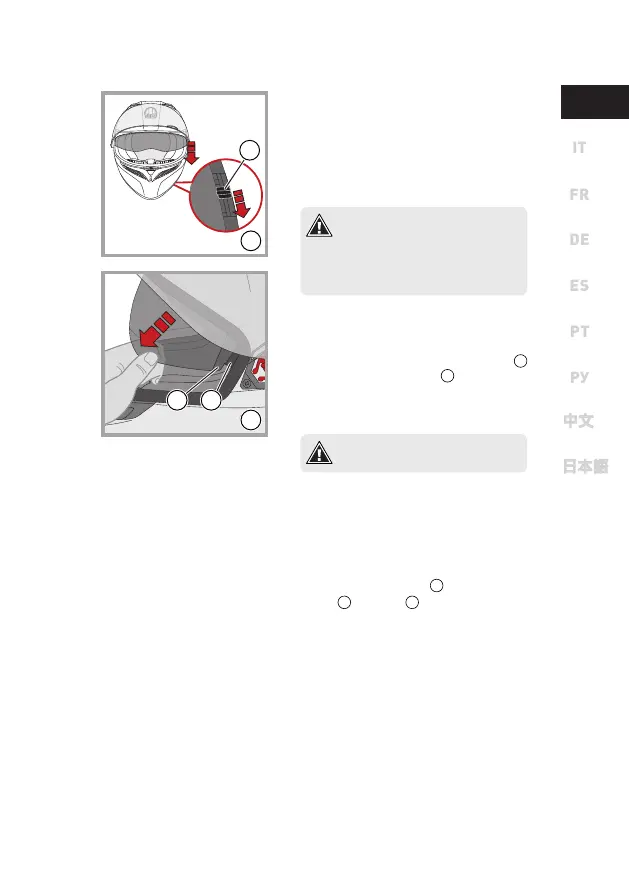 IT

FR

DE

ES

PT

РУ

中文

日本語