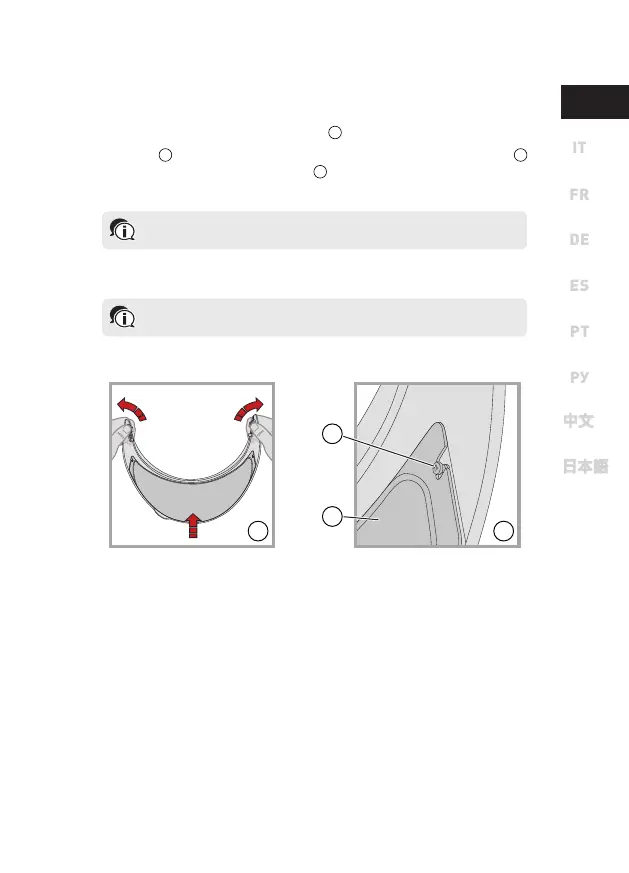 IT

FR

DE

ES

PT

РУ

中文

日本語