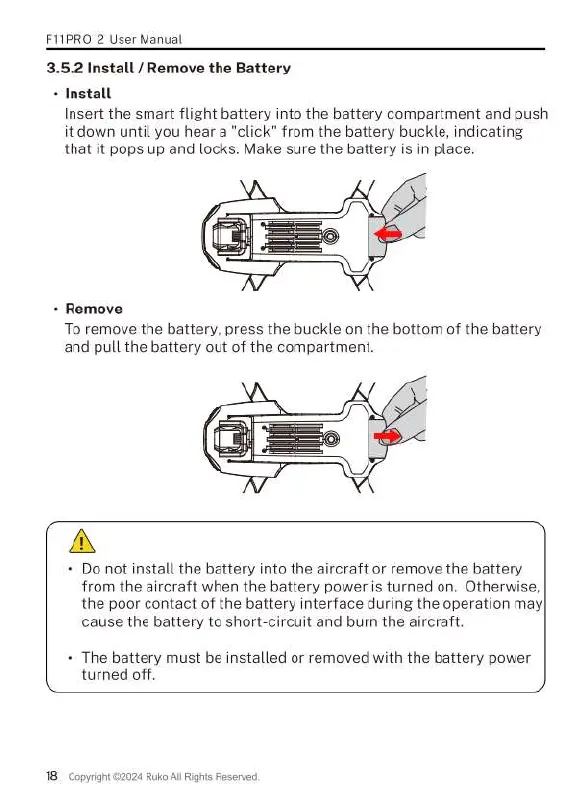 F11PRO 2 User Manual

3.5.2 Install / Remove the Battery

• Install
Insert the smart flight battery into the battery compartment and push it down until you hear a "click" from the battery buckle, indicating that it pops up and locks. Make sure the battery is in place.

• Remove
To remove the battery, press the buckle on the bottom of the battery and pull the battery out of the compartment.

• Do not install the battery into the aircraft or remove the battery from the aircraft when the battery power is turned on. Otherwise, the poor contact of the battery interface during the operation may cause the battery to short-circuit and burn the aircraft.

• The battery must be installed or removed with the battery power turned off.

18 Copyright ©2024 Ruko All Rights Reserved.