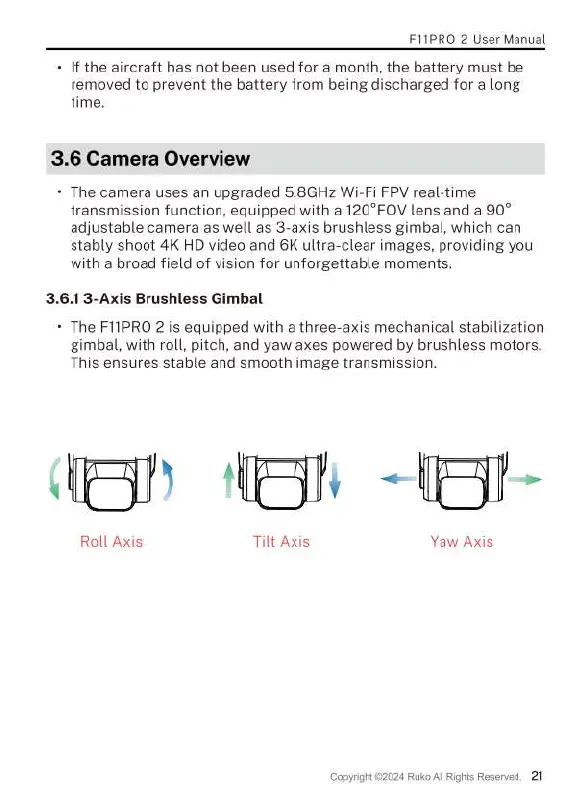 F11PRO 2 User Manual

• If the aircraft has not been used for a month, the battery must be removed to prevent the battery from being discharged for a long time.

3.6 Camera Overview

• The camera uses an upgraded 5.8GHz Wi-Fi FPV real-time transmission function, equipped with a 120°FOV lens and a 90° adjustable camera as well as 3-axis brushless gimbal, which can stably shoot 4K HD video and 6K ultra-clear images, providing you with a broad field of vision for unforgettable moments.

3.6.1 3-Axis Brushless Gimbal

• The F11PRO 2 is equipped with a three-axis mechanical stabilization gimbal, with roll, pitch, and yaw axes powered by brushless motors. This ensures stable and smooth image transmission.

Roll Axis

Tilt Axis

Yaw Axis

Copyright ©2024 Ruko Al Rights Reserved. 21