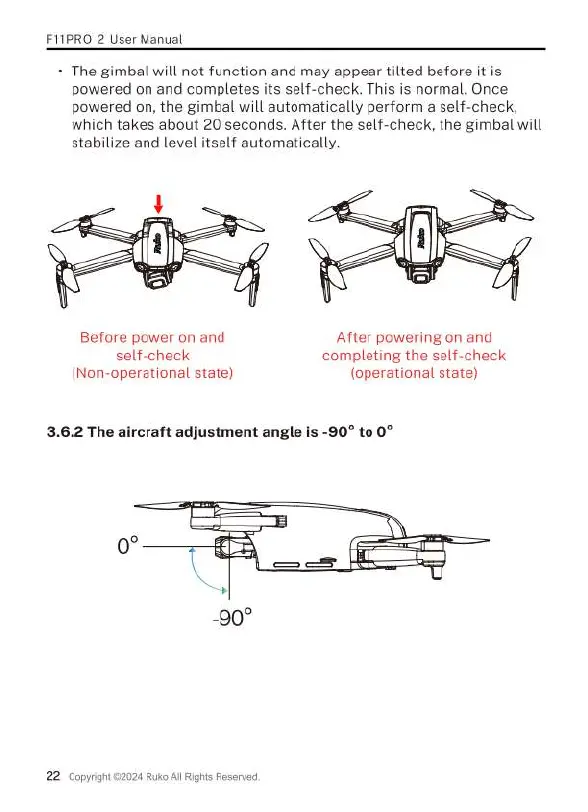 F11PRO 2 User Manual

· The gimbal will not function and may appear tilted before it is powered on and completes its self-check. This is normal. Once powered on, the gimbal will automatically perform a self-check, which takes about 20 seconds. After the self-check, the gimbal will stabilize and level itself automatically.

Ruko

Ruko

Before power on and self-check (Non-operational state)

After powering on and completing the self-check (operational state)

3.6.2 The aircraft adjustment angle is -90° to 0°

0°

-90°

22 Copyright ©2024 Ruko All Rights Reserved.