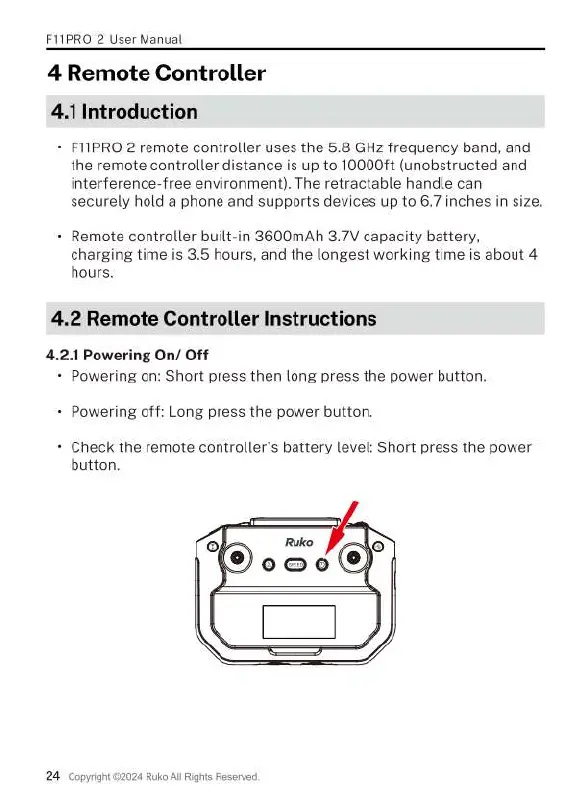 F11PRO 2 User Manual

4 Remote Controller

4.1 Introduction

• F11PRO 2 remote controller uses the 5.8 GHz frequency band, and the remote controller distance is up to 10000ft (unobstructed and interference-free environment). The retractable handle can securely hold a phone and supports devices up to 6.7 inches in size.

• Remote controller built-in 3600mAh 3.7V capacity battery, charging time is 3.5 hours, and the longest working time is about 4 hours.

4.2 Remote Controller Instructions

4.2.1 Powering On/ Off

• Powering on: Short press then long press the power button.

• Powering off: Long press the power button.

• Check the remote controller's battery level: Short press the power button.

Ruko

SPEED

24 Copyright ©2024 Ruko All Rights Reserved.