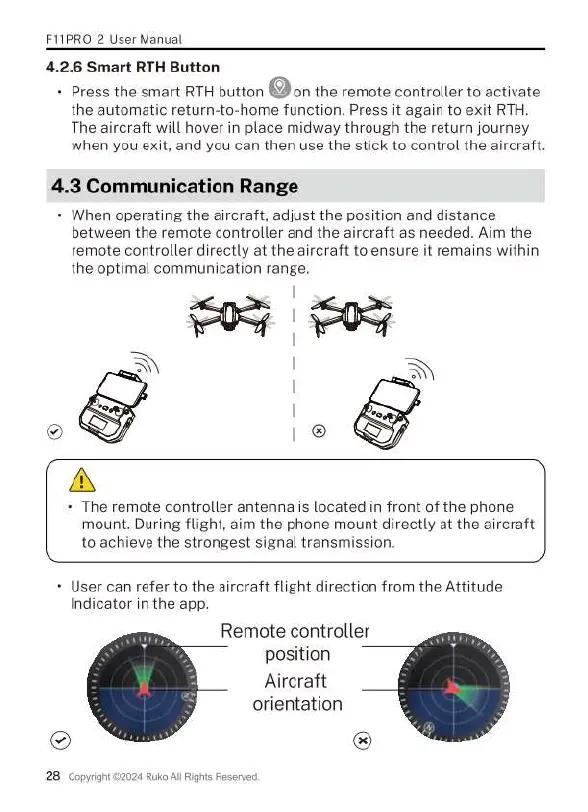 F11PRO 2 User Manual

4.2.6 Smart RTH Button

• Press the smart RTH button on the remote controller to activate the automatic return-to-home function. Press it again to exit RTH. The aircraft will hover in place midway through the return journey when you exit, and you can then use the stick to control the aircraft.

4.3 Communication Range

• When operating the aircraft, adjust the position and distance between the remote controller and the aircraft as needed. Aim the remote controller directly at the aircraft to ensure it remains within the optimal communication range.

• The remote controller antenna is located in front of the phone mount. During flight, aim the phone mount directly at the aircraft to achieve the strongest signal transmission.

• User can refer to the aircraft flight direction from the Attitude Indicator in the app.

Remote controller position

Aircraft orientation

28 Copyright ©2024 Ruko All Rights Reserved.