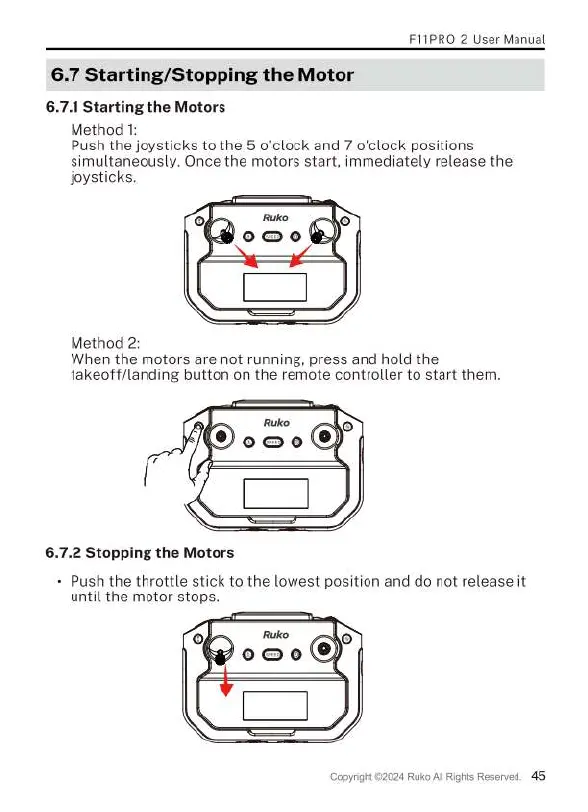 F11PRO 2 User Manual

6.7 Starting/Stopping the Motor

6.7.1 Starting the Motors

Method 1:
Push the joysticks to the 5 o'clock and 7 o'clock positions simultaneously. Once the motors start, immediately release the joysticks.

Ruko

Method 2:
When the motors are not running, press and hold the takeoff/landing button on the remote controller to start them.

Ruko

6.7.2 Stopping the Motors

• Push the throttle stick to the lowest position and do not release it until the motor stops.

Ruko

Copyright ©2024 Ruko Al Rights Reserved. 45