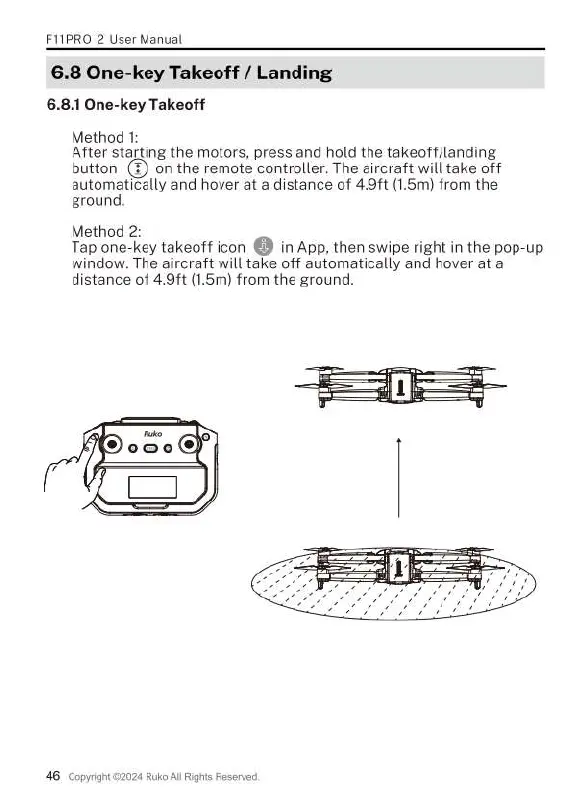 F11PRO 2 User Manual

6.8 One-key Takeoff / Landing

6.8.1 One-key Takeoff

Method 1:
After starting the motors, press and hold the takeoff/landing button on the remote controller. The aircraft will take off automatically and hover at a distance of 4.9ft (1.5m) from the ground.

Method 2:
Tap one-key takeoff icon in App, then swipe right in the pop-up window. The aircraft will take off automatically and hover at a distance of 4.9ft (1.5m) from the ground.

Ruko

46 Copyright ©2024 Ruko All Rights Reserved.