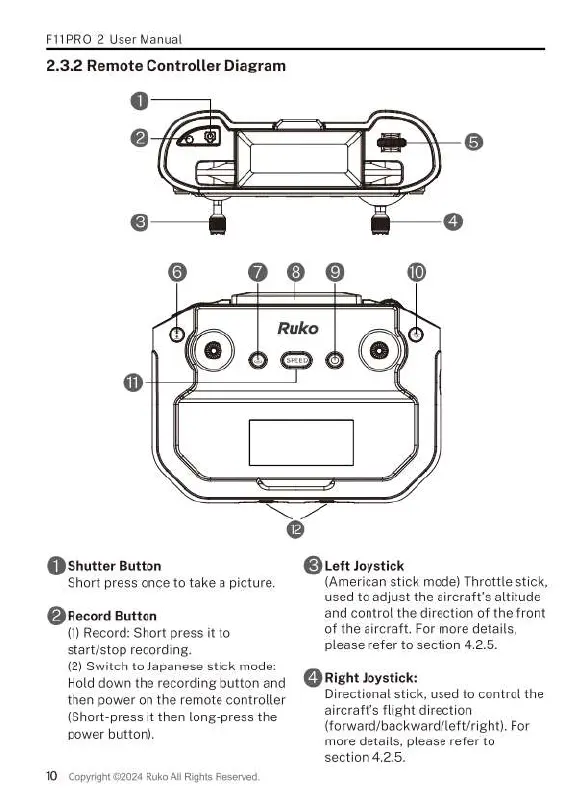 F11PRO 2 User Manual

2.3.2 Remote Controller Diagram

1
2
5
3
4
6
7
8
9
10
Ruko
SPEED
11
12

1 Shutter Button
Short press once to take a picture.

2 Record Button
(1) Record: Short press it to start/stop recording.
(2) Switch to Japanese stick mode: Hold down the recording button and then power on the remote controller (Short-press it then long-press the power button).

3 Left Joystick
(American stick mode) Throttle stick, used to adjust the aircraft's altitude and control the direction of the front of the aircraft. For more details, please refer to section 4.2.5.

4 Right Joystick:
Directional stick, used to control the aircraft's flight direction (forward/backward/left/right). For more details, please refer to section 4.2.5.

10 Copyright ©2024 Ruko All Rights Reserved.