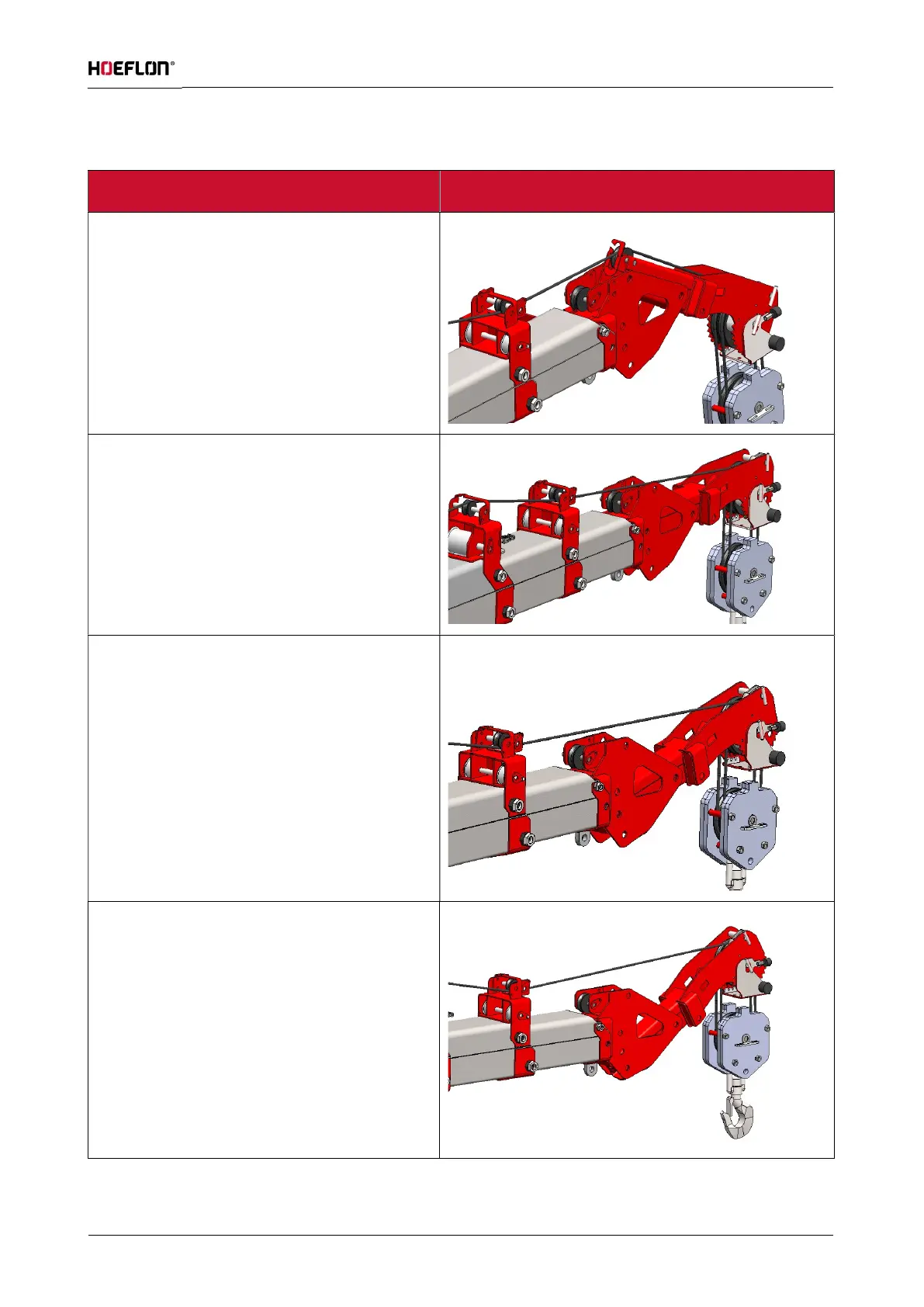 HOEFLON®