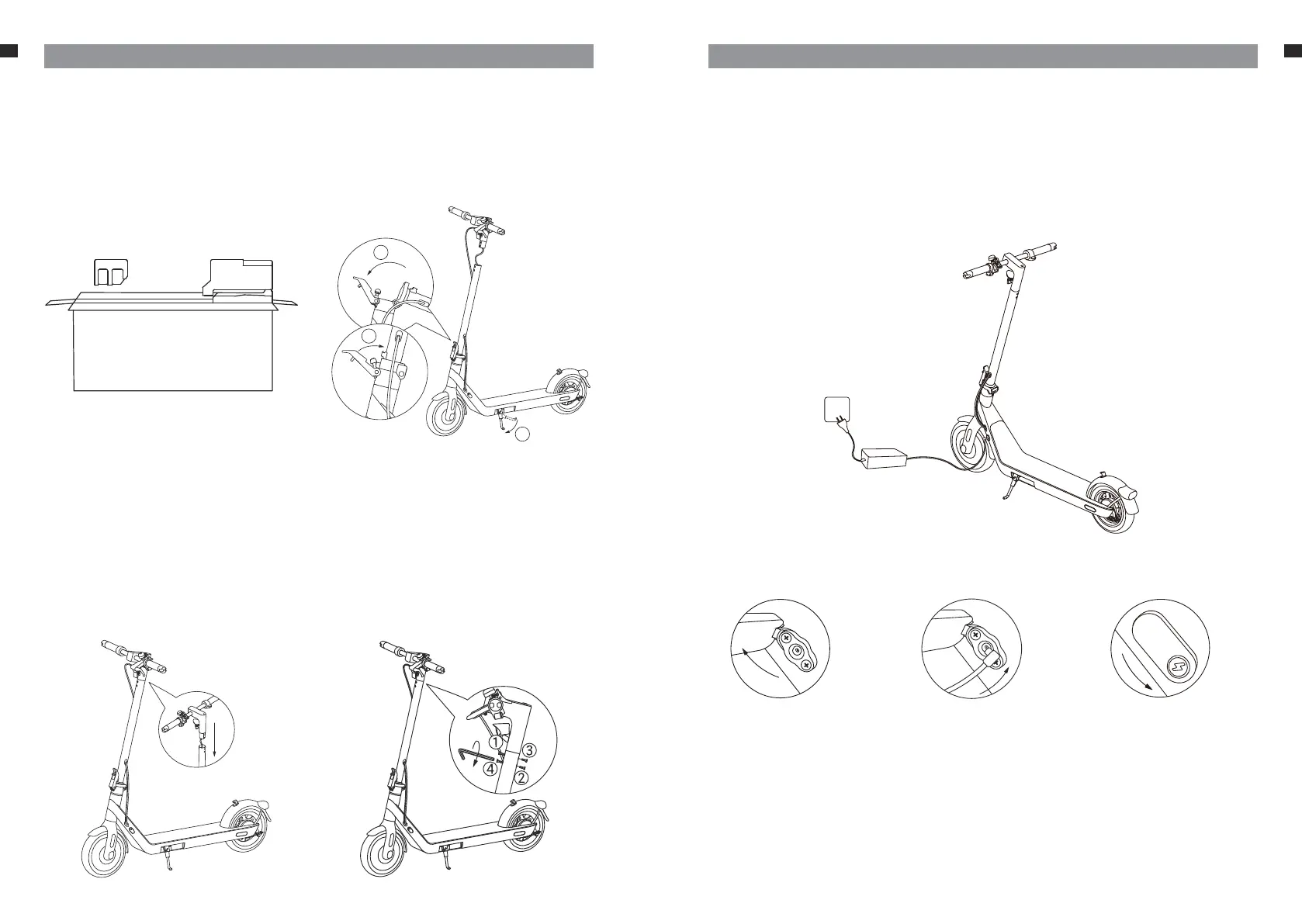 ①
④
③
②