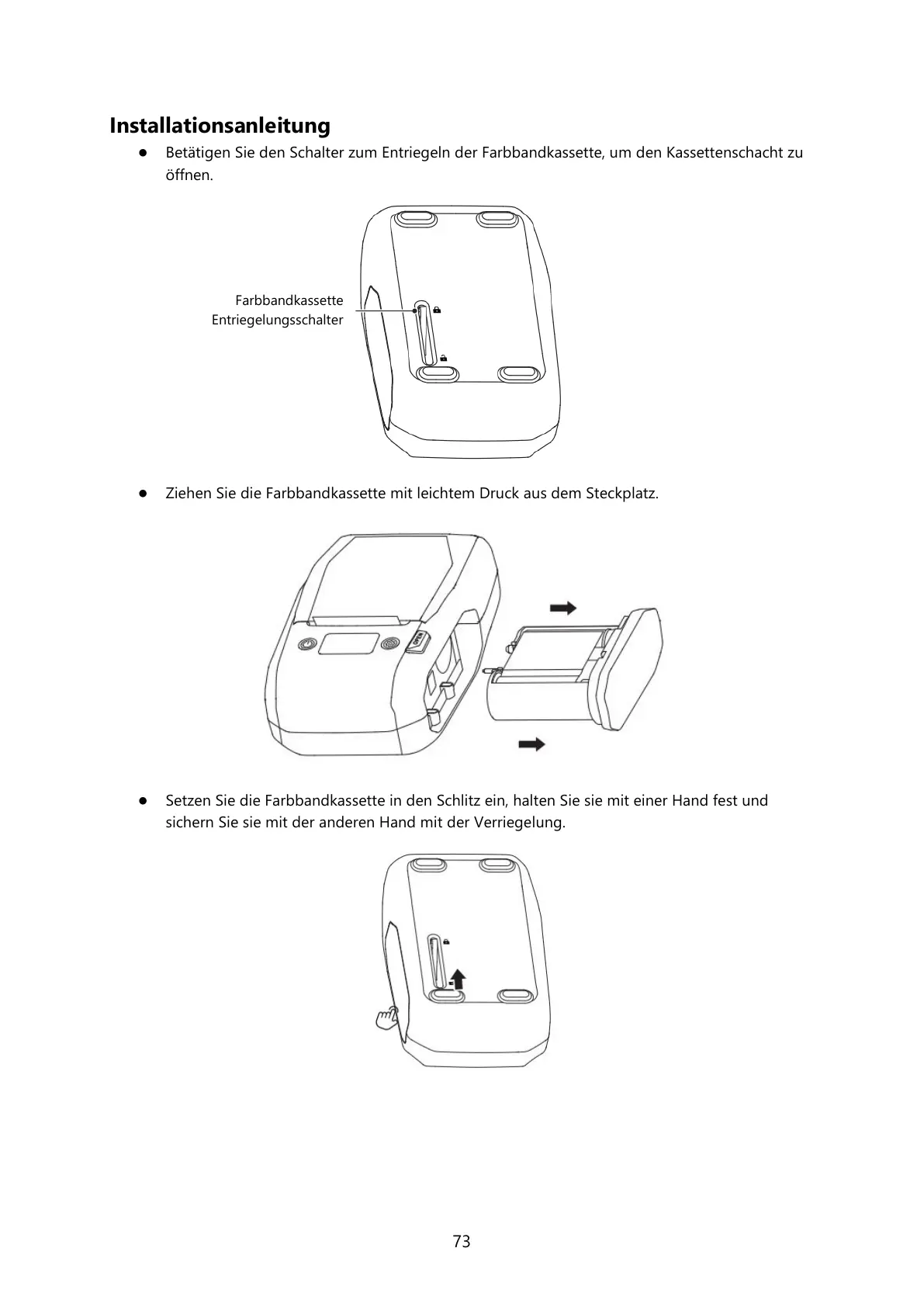 Installationsanleitung

● Betätigen Sie den Schalter zum Entriegeln der Farbbandkassette, um den Kassettenschacht zu öffnen.

Farbbandkassette
Entriegelungsschalter

● Ziehen Sie die Farbbandkassette mit leichtem Druck aus dem Steckplatz.

OPEN

● Setzen Sie die Farbbandkassette in den Schlitz ein, halten Sie sie mit einer Hand fest und sichern Sie sie mit der anderen Hand mit der Verriegelung.

73