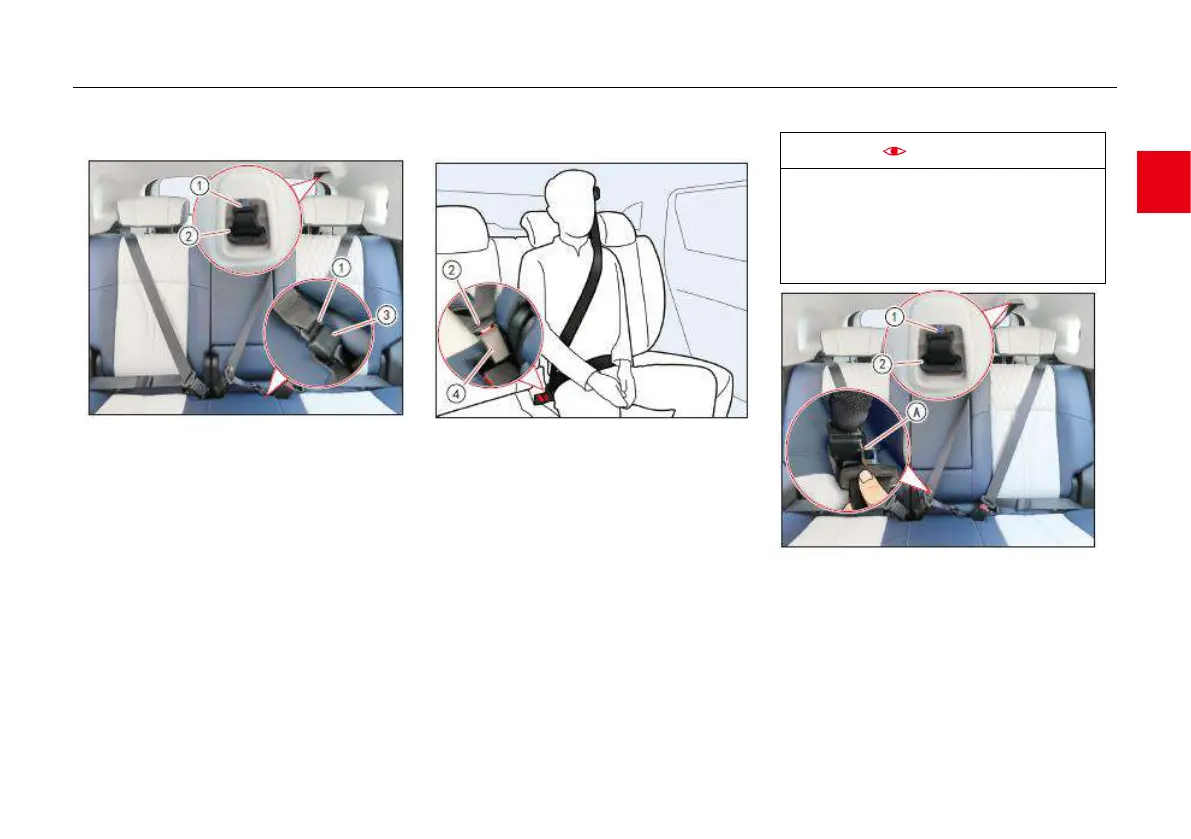 1
2
1
3

2
4

1
2
A