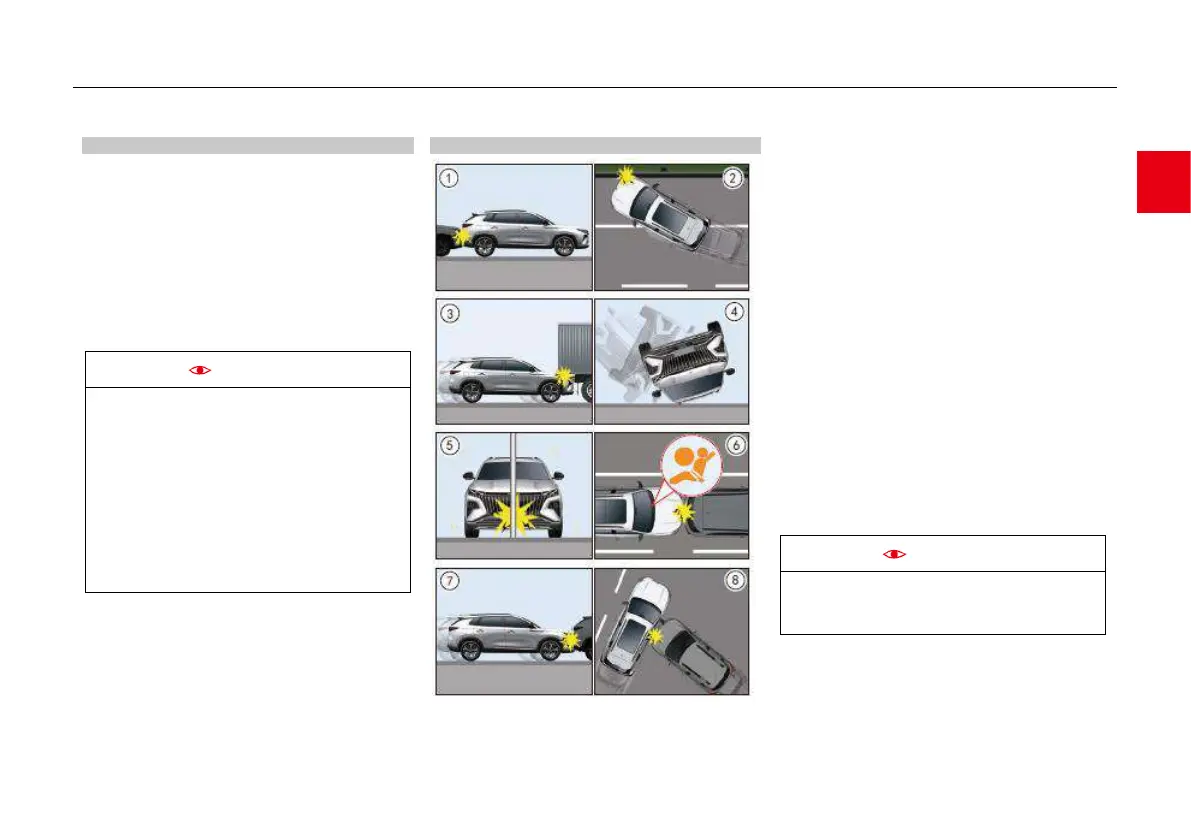 1

2

3

4

5

6

7

8