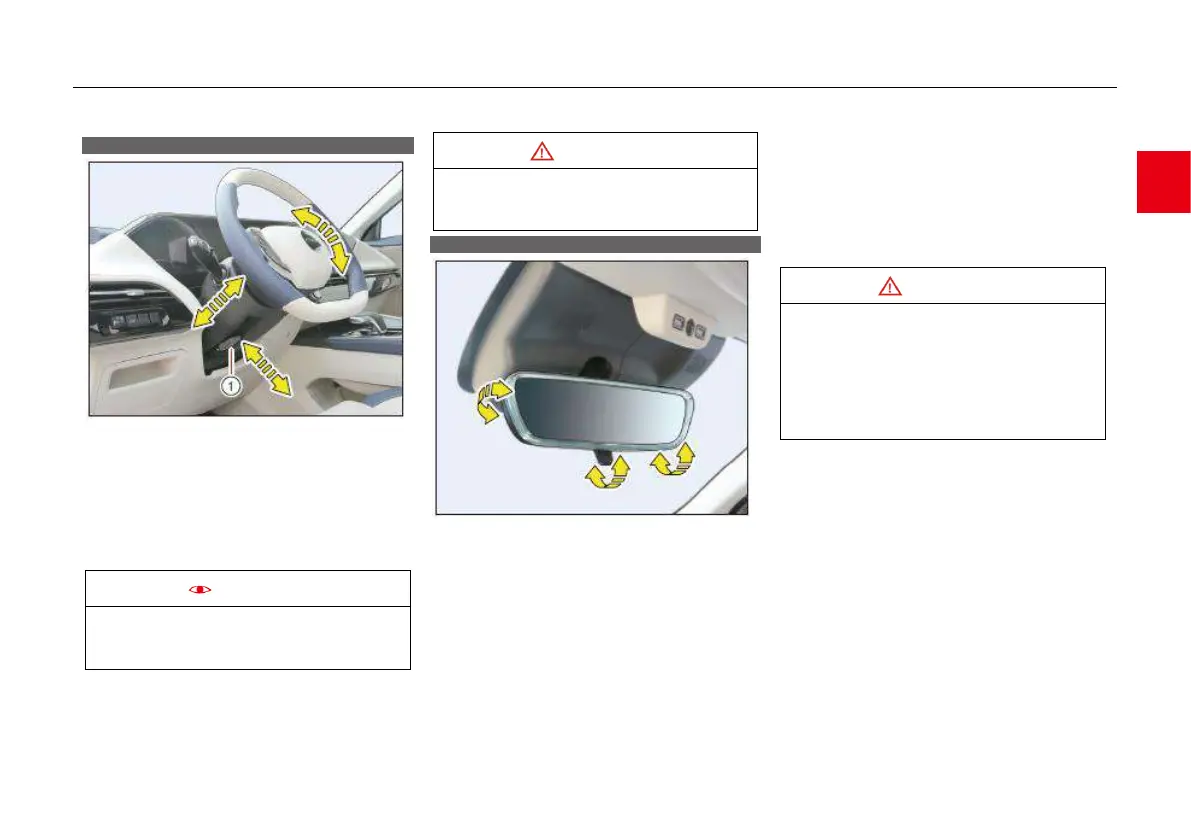 1