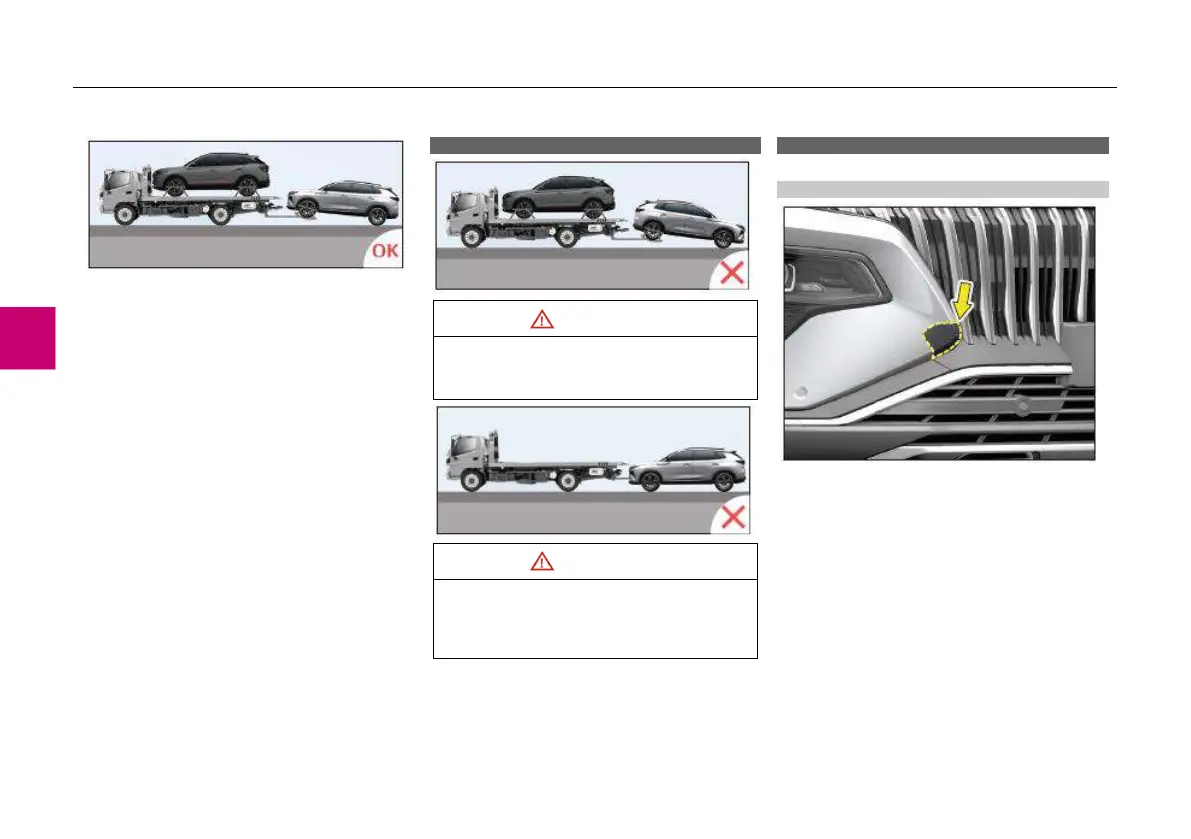 OK