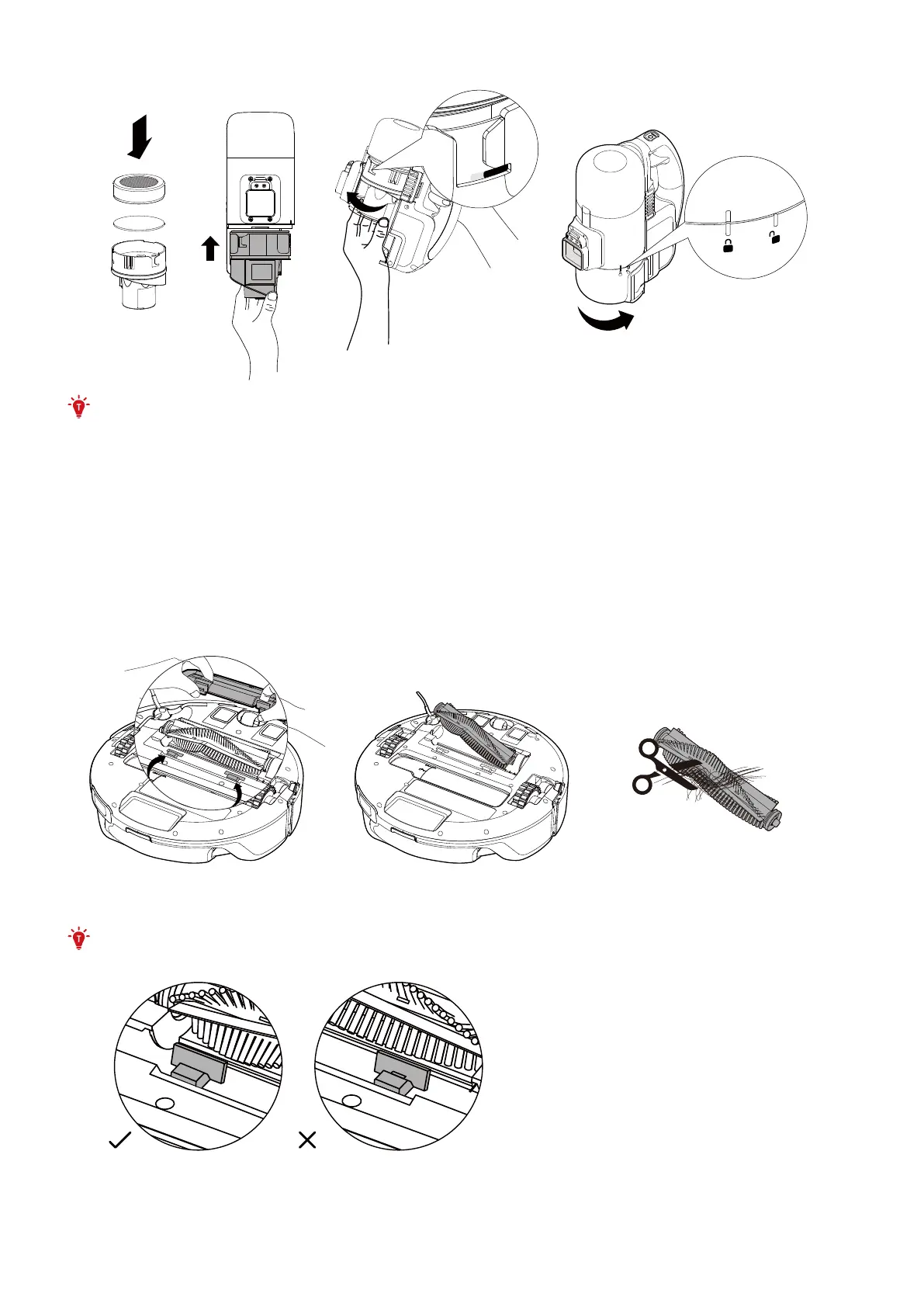 T

T