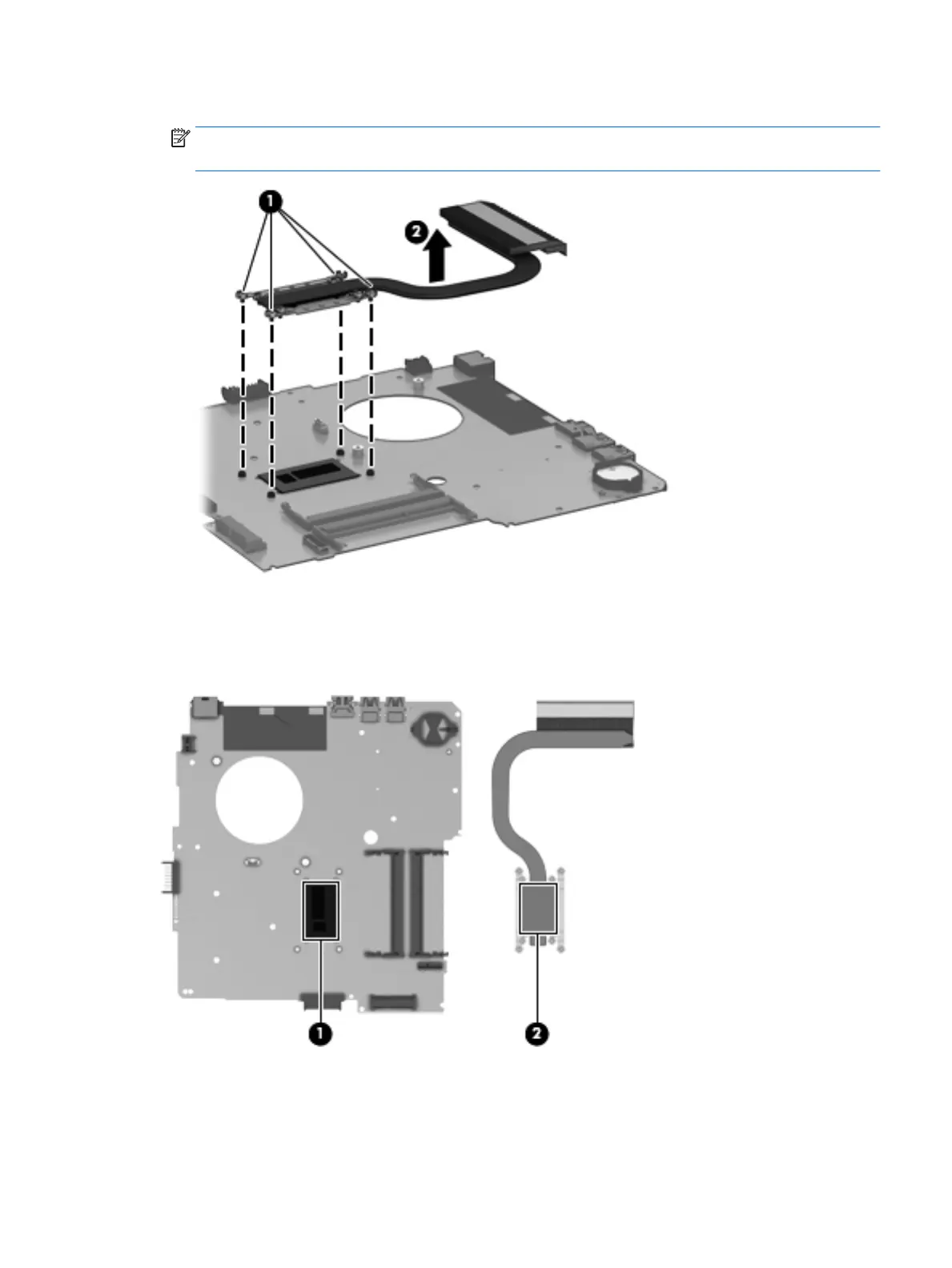 1
2
1
2