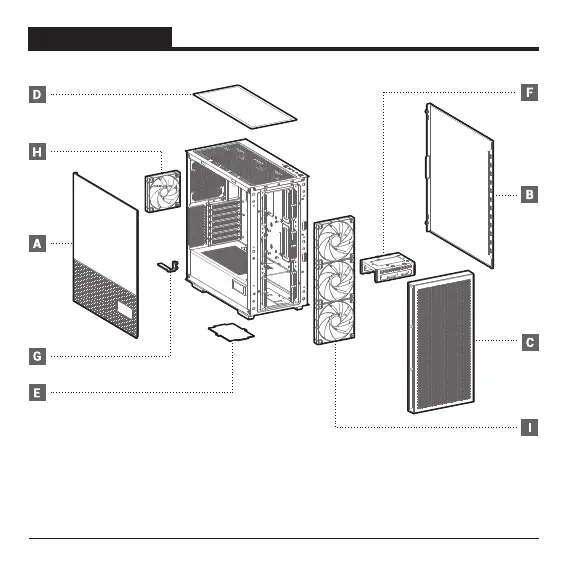 D

H

A

G

E

F

B

C

I