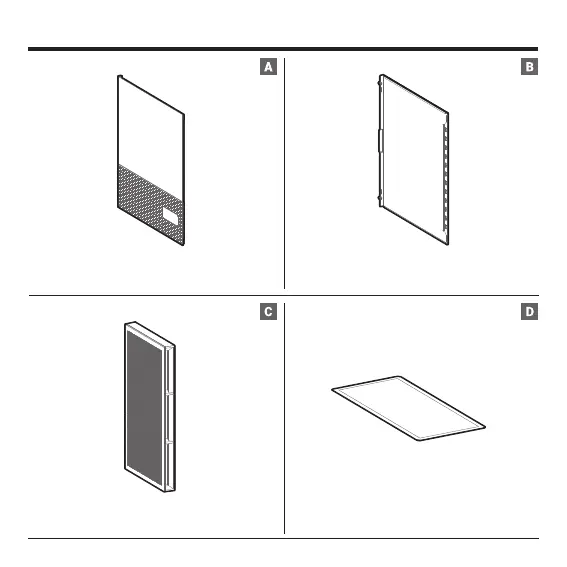 A

B

C

D