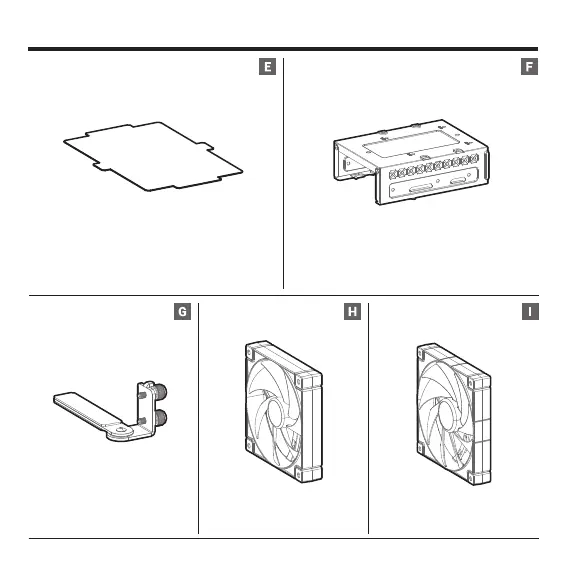 E

F

G

H

I