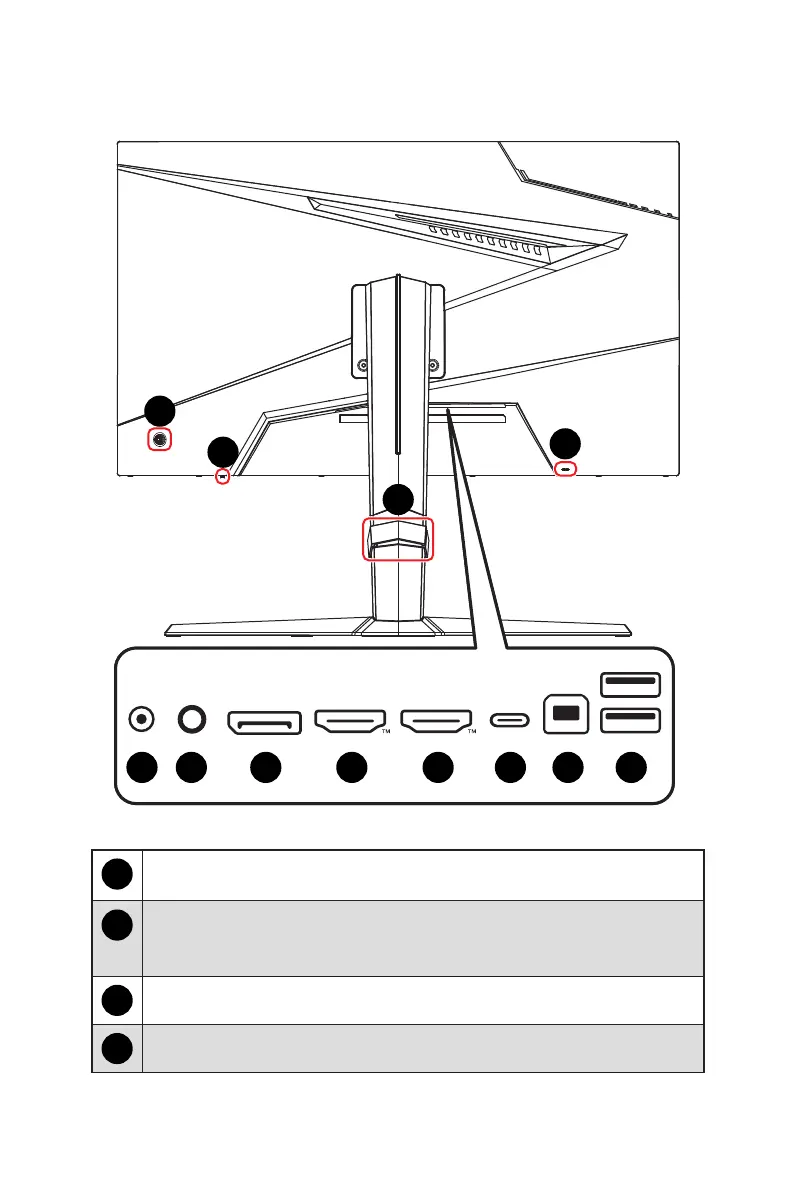 TM

TM