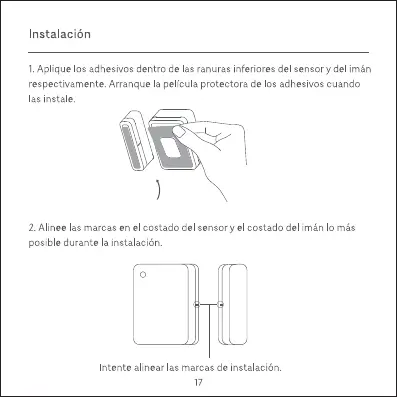 Instalación

1. Aplique los adhesivos dentro de las ranuras inferiores del sensor y del imán respectivamente. Arranque la película protectora de los adhesivos cuando las instale.

2. Alinee las marcas en el costado del sensor y el costado del imán lo más posible durante la instalación.

Intente alinear las marcas de instalación.

17