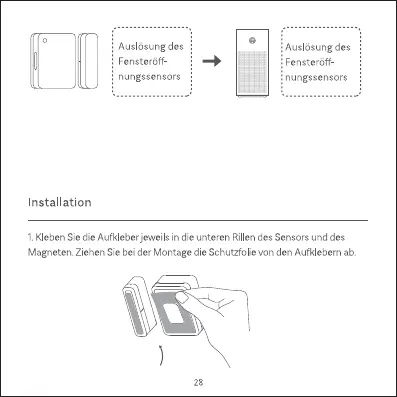 Auslösung des Fensteröffnungssensors

Auslösung des Fensteröffnungssensors

Installation

1. Kleben Sie die Aufkleber jeweils in die unteren Rillen des Sensors und des Magneten. Ziehen Sie bei der Montage die Schutzfolie von den Aufklebern ab.

28